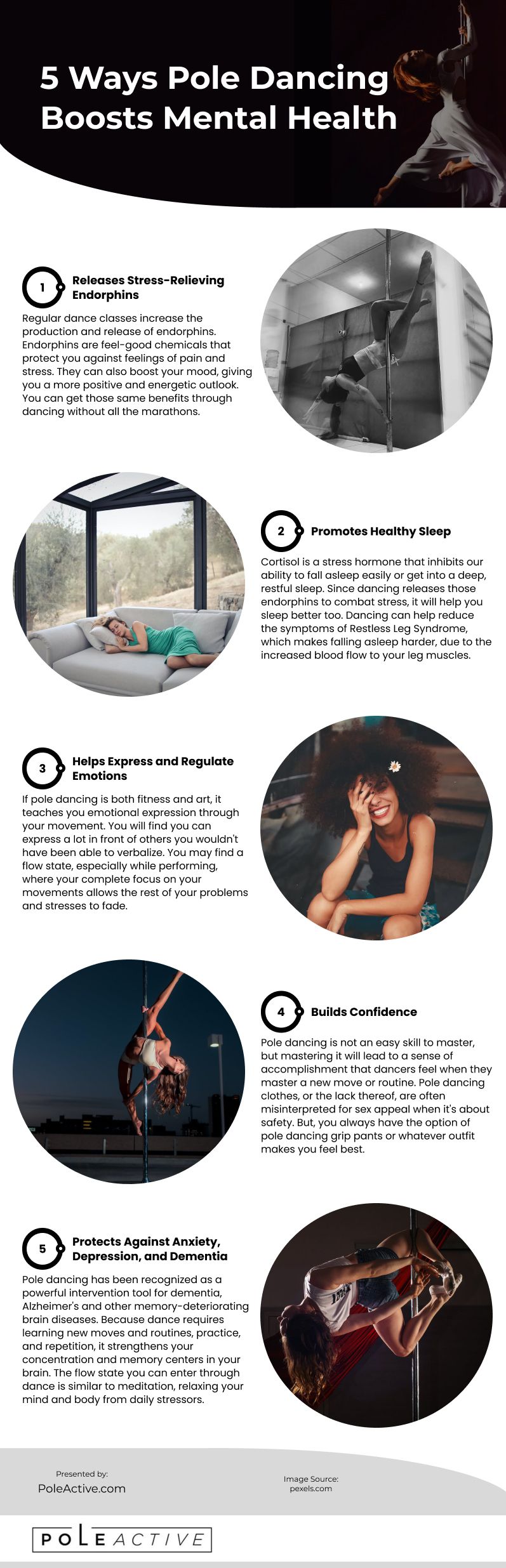 5 Ways Pole Dancing Boosts Mental Health

1 Releases Stress-Relieving Endorphins

Regular dance classes increase the production and release of endorphins. Endorphins are feel-good chemicals that protect you against feelings of pain and stress. They can also boost your mood, giving you a more positive and energetic outlook. You can get those same benefits through dancing without all the marathons.

2 Promotes Healthy Sleep

Cortisol is a stress hormone that inhibits our ability to fall asleep easily or get into a deep, restful sleep. Since dancing releases those endorphins to combat stress, it will help you sleep better too. Dancing can help reduce the symptoms of Restless Leg Syndrome, which makes falling asleep harder, due to the increased blood flow to your leg muscles.

3 Helps Express and Regulate Emotions

If pole dancing is both fitness and art, it teaches you emotional expression through your movement. You will find you can express a lot in front of others you wouldn't have been able to verbalize. You may find a flow state, especially while performing, where your complete focus on your movements allows the rest of your problems and stresses to fade.

4 Builds Confidence

Pole dancing is not an easy skill to master, but mastering it will lead to a sense of accomplishment that dancers feel when they master a new move or routine. Pole dancing clothes, or the lack thereof, are often misinterpreted for sex appeal when it's about safety. But, you always have the option of pole dancing grip pants or whatever outfit makes you feel best.

5 Protects Against Anxiety, Depression, and Dementia

Pole dancing has been recognized as a powerful intervention tool for dementia, Alzheimer's and other memory-deteriorating brain diseases. Because dance requires learning new moves and routines, practice, and repetition, it strengthens your concentration and memory centers in your brain. The flow state you can enter through dance is similar to meditation, relaxing your mind and body from daily stressors.

Presented by:
PoleActive.com

Image Source:
pexels.com

POLE ACTIVE