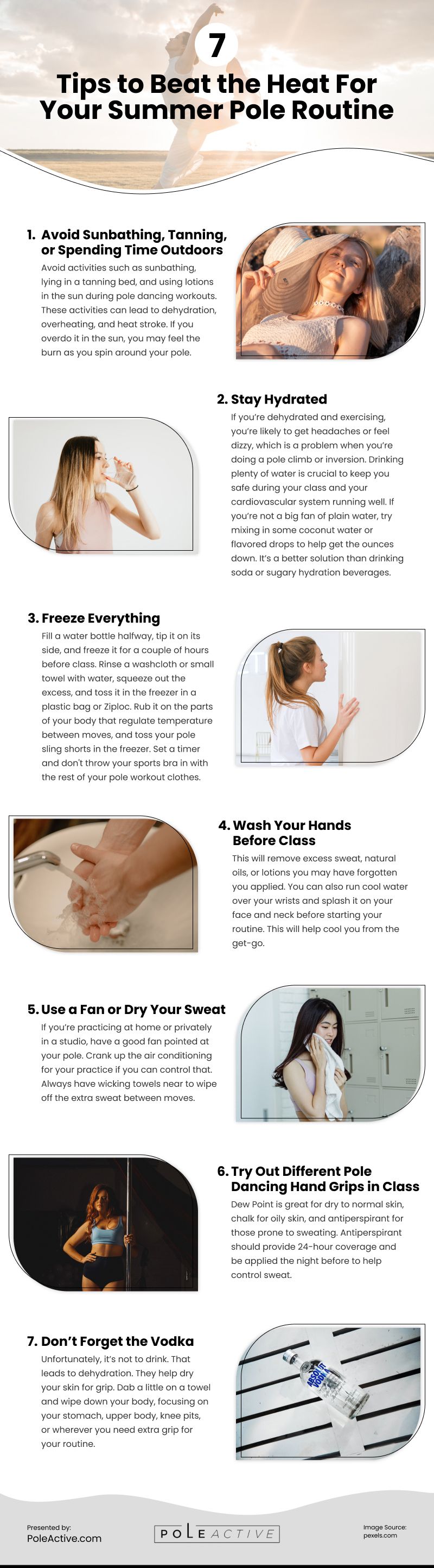 7

Tips to Beat the Heat For Your Summer Pole Routine

1. Avoid Sunbathing, Tanning, or Spending Time Outdoors

Avoid activities such as sunbathing, lying in a tanning bed, and using lotions in the sun during pole dancing workouts. These activities can lead to dehydration, overheating, and heat stroke. If you overdo it in the sun, you may feel the burn as you spin around your pole.

2. Stay Hydrated

If you're dehydrated and exercising, you're likely to get headaches or feel dizzy, which is a problem when you're doing a pole climb or inversion. Drinking plenty of water is crucial to keep you safe during your class and your cardiovascular system running well. If you're not a big fan of plain water, try mixing in some coconut water or flavored drops to help get the ounces down. It's a better solution than drinking soda or sugary hydration beverages.

3. Freeze Everything

Fill a water bottle halfway, tip it on its side, and freeze it for a couple of hours before class. Rinse a washcloth or small towel with water, squeeze out the excess, and toss it in the freezer in a plastic bag or Ziploc. Rub it on the parts of your body that regulate temperature between moves, and toss your pole sling shorts in the freezer. Set a timer and don't throw your sports bra in with the rest of your pole workout clothes.

4. Wash Your Hands Before Class

This will remove excess sweat, natural oils, or lotions you may have forgotten you applied. You can also run cool water over your wrists and splash it on your face and neck before starting your routine. This will help cool you from the get-go.

5. Use a Fan or Dry Your Sweat

If you're practicing at home or privately in a studio, have a good fan pointed at your pole. Crank up the air conditioning for your practice if you can control that. Always have wicking towels near to wipe off the extra sweat between moves.

6. Try Out Different Pole Dancing Hand Grips in Class

Dew Point is great for dry to normal skin, chalk for oily skin, and antiperspirant for those prone to sweating. Antiperspirant should provide 24-hour coverage and be applied the night before to help control sweat.

7. Don't Forget the Vodka

Unfortunately, it's not to drink. That leads to dehydration. They help dry your skin for grip. Dab a little on a towel and wipe down your body, focusing on your stomach, upper body, knee pits, or wherever you need extra grip for your routine.

ABSOLUT VODKA

Presented by:
PoleActive.com

POLE ACTIVE

Image Source:
pexels.com