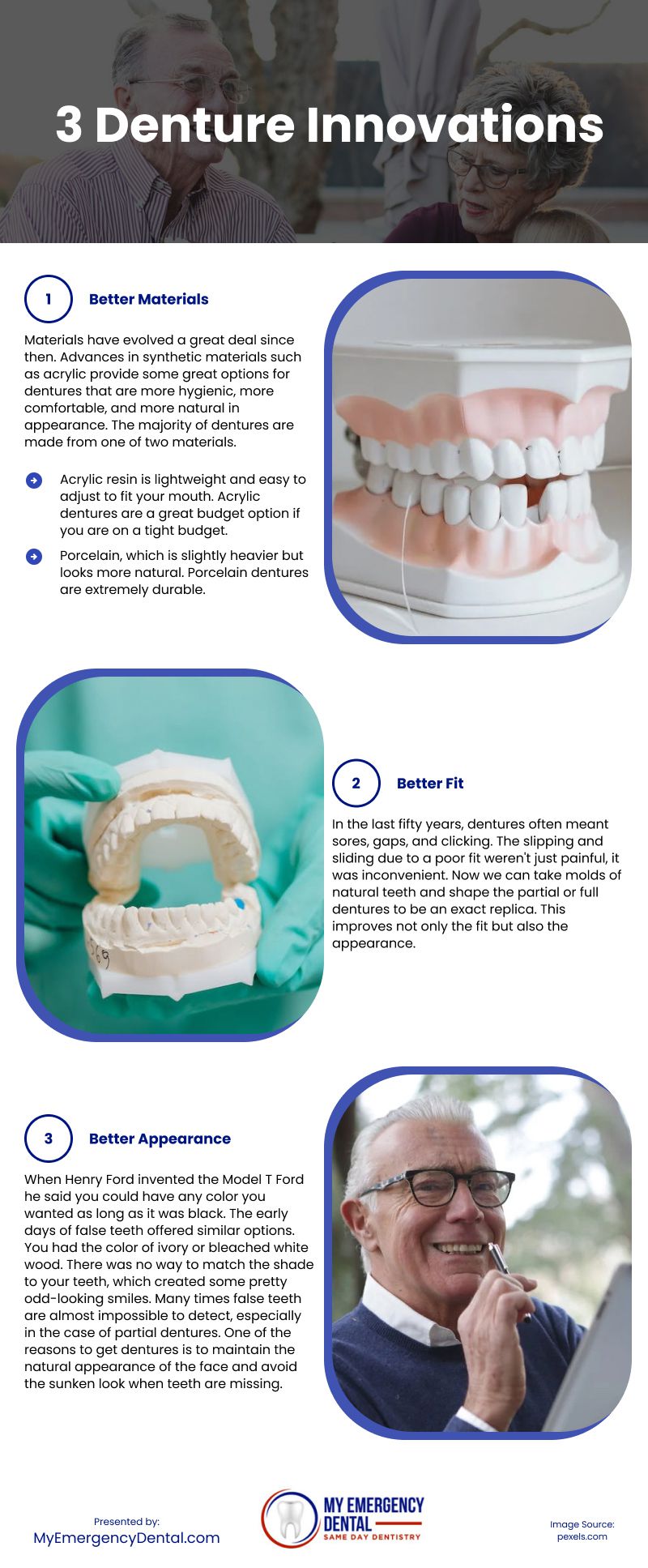 3 Denture Innovations

1 Better Materials

Materials have evolved a great deal since then. Advances in synthetic materials such as acrylic provide some great options for dentures that are more hygienic, more comfortable, and more natural in appearance. The majority of dentures are made from one of two materials.

Acrylic resin is lightweight and easy to adjust to fit your mouth. Acrylic dentures are a great budget option if you are on a tight budget.

Porcelain, which is slightly heavier but looks more natural. Porcelain dentures are extremely durable.

2 Better Fit

In the last fifty years, dentures often meant sores, gaps, and clicking. The slipping and sliding due to a poor fit weren't just painful, it was inconvenient. Now we can take molds of natural teeth and shape the partial or full dentures to be an exact replica. This improves not only the fit but also the appearance.

3 Better Appearance

When Henry Ford invented the Model T Ford he said you could have any color you wanted as long as it was black. The early days of false teeth offered similar options. You had the color of ivory or bleached white wood. There was no way to match the shade to your teeth, which created some pretty odd-looking smiles. Many times false teeth are almost impossible to detect, especially in the case of partial dentures. One of the reasons to get dentures is to maintain the natural appearance of the face and avoid the sunken look when teeth are missing.

Presented by:
MyEmergencyDental.com

MY EMERGENCY DENTAL
SAME DAY DENTISTRY

Image Source:
pexels.com