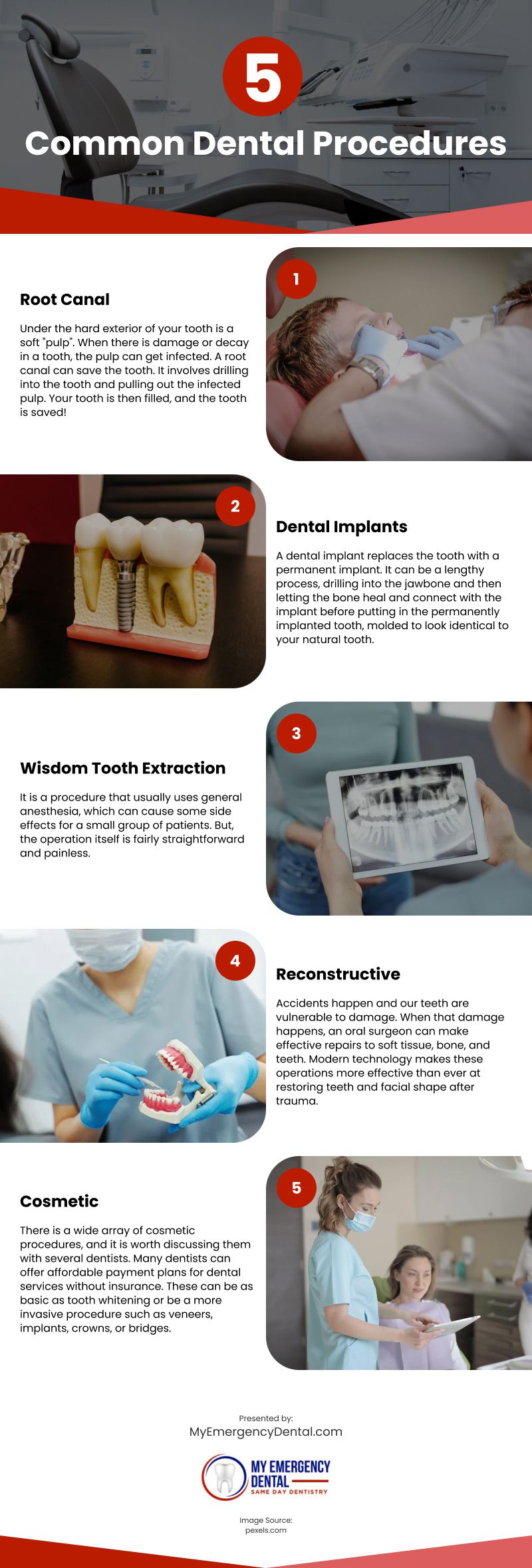 5
Common Dental Procedures

1

Root Canal

Under the hard exterior of your tooth is a soft "pulp". When there is damage or decay in a tooth, the pulp can get infected. A root canal can save the tooth. It involves drilling into the tooth and pulling out the infected pulp. Your tooth is then filled, and the tooth is saved!

2

Dental Implants

A dental implant replaces the tooth with a permanent implant. It can be a lengthy process, drilling into the jawbone and then letting the bone heal and connect with the implant before putting in the permanently implanted tooth, molded to look identical to your natural tooth.

3

Wisdom Tooth Extraction

It is a procedure that usually uses general anesthesia, which can cause some side effects for a small group of patients. But, the operation itself is fairly straightforward and painless.

4

Reconstructive

Accidents happen and our teeth are vulnerable to damage. When that damage happens, an oral surgeon can make effective repairs to soft tissue, bone, and teeth. Modern technology makes these operations more effective than ever at restoring teeth and facial shape after trauma.

5

Cosmetic

There is a wide array of cosmetic procedures, and it is worth discussing them with several dentists. Many dentists can offer affordable payment plans for dental services without insurance. These can be as basic as tooth whitening or be a more invasive procedure such as veneers, implants, crowns, or bridges.

Presented by:
MyEmergencyDental.com

MY EMERGENCY DENTAL
SAME DAY DENTISTRY

Image Source:
pexels.com