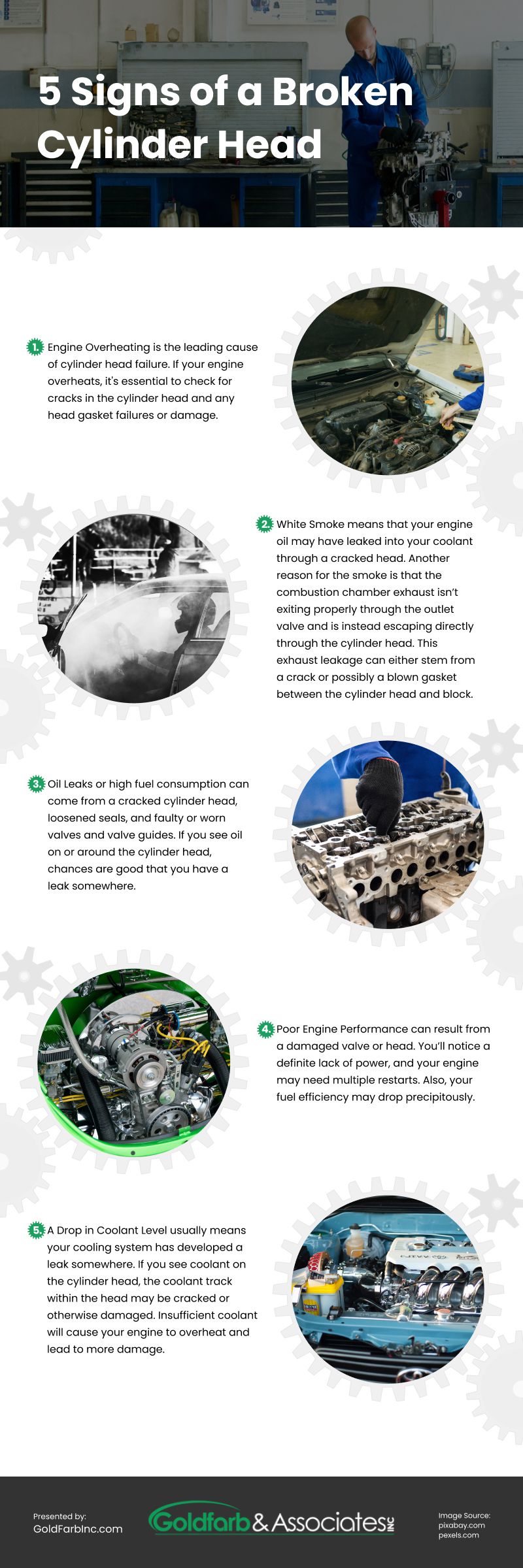 5 Signs of a Broken Cylinder Head

1. Engine Overheating is the leading cause of cylinder head failure. If your engine overheats, it's essential to check for cracks in the cylinder head and any head gasket failures or damage.

2. White Smoke means that your engine oil may have leaked into your coolant through a cracked head. Another reason for the smoke is that the combustion chamber exhaust isn't exiting properly through the outlet valve and is instead escaping directly through the cylinder head. This exhaust leakage can either stem from a crack or possibly a blown gasket between the cylinder head and block.

3. Oil Leaks or high fuel consumption can come from a cracked cylinder head, loosened seals, and faulty or worn valves and valve guides. If you see oil on or around the cylinder head, chances are good that you have a leak somewhere.

4. Poor Engine Performance can result from a damaged valve or head. You'll notice a definite lack of power, and your engine may need multiple restarts. Also, your fuel efficiency may drop precipitously.

5. A Drop in Coolant Level usually means your cooling system has developed a leak somewhere. If you see coolant on the cylinder head, the coolant track within the head may be cracked or otherwise damaged. Insufficient coolant will cause your engine to overheat and lead to more damage.

Presented by:
GoldFarbInc.com

Goldfarb & Associates INC

Image Source:
pixabay.com
pexels.com