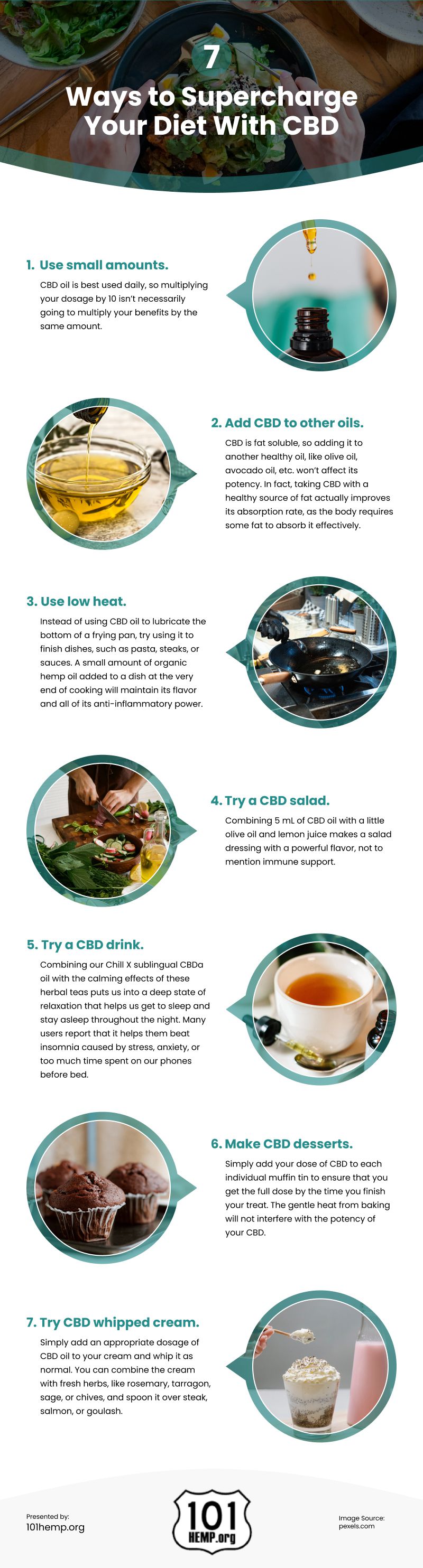 7
Ways to Supercharge Your Diet With CBD

1. Use small amounts.
CBD oil is best used daily, so multiplying your dosage by 10 isn't necessarily going to multiply your benefits by the same amount.

2. Add CBD to other oils.
CBD is fat soluble, so adding it to another healthy oil, like olive oil, avocado oil, etc. won't affect its potency. In fact, taking CBD with a healthy source of fat actually improves its absorption rate, as the body requires some fat to absorb it effectively.

3. Use low heat.
Instead of using CBD oil to lubricate the bottom of a frying pan, try using it to finish dishes, such as pasta, steaks, or sauces. A small amount of organic hemp oil added to a dish at the very end of cooking will maintain its flavor and all of its anti-inflammatory power.

4. Try a CBD salad.
Combining 5 mL of CBD oil with a little olive oil and lemon juice makes a salad dressing with a powerful flavor, not to mention immune support.

5. Try a CBD drink.
Combining our Chill X sublingual CBDa oil with the calming effects of these herbal teas puts us into a deep state of relaxation that helps us get to sleep and stay asleep throughout the night. Many users report that it helps them beat insomnia caused by stress, anxiety, or too much time spent on our phones before bed.

6. Make CBD desserts.
Simply add your dose of CBD to each individual muffin tin to ensure that you get the full dose by the time you finish your treat. The gentle heat from baking will not interfere with the potency of your CBD.

7. Try CBD whipped cream.
Simply add an appropriate dosage of CBD oil to your cream and whip it as normal. You can combine the cream with fresh herbs, like rosemary, tarragon, sage, or chives, and spoon it over steak, salmon, or goulash.

Presented by:
101hemp.org

101
HEMP.org

Image Source:
pexels.com