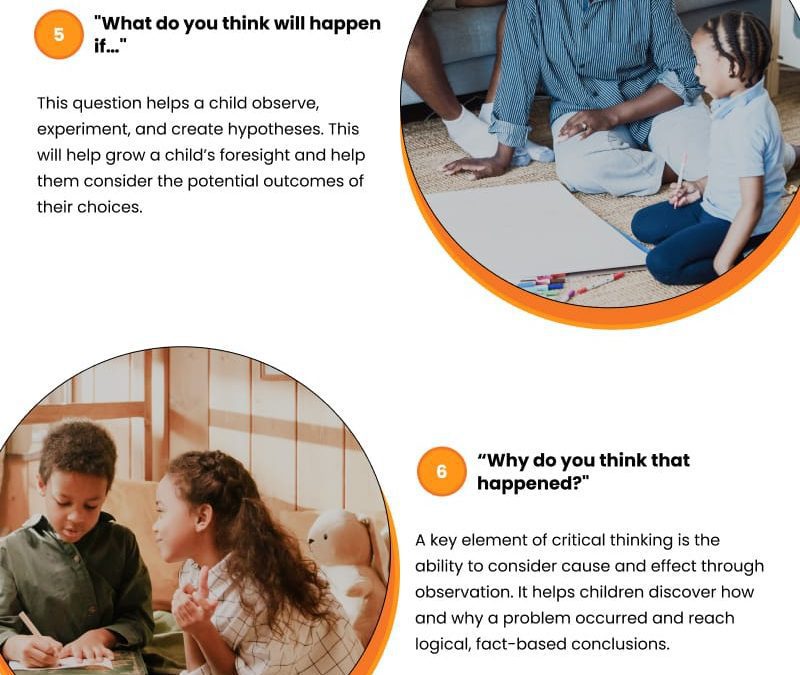 5

"What do you think will happen if..."

This question helps a child observe, experiment, and create hypotheses. This will help grow a child's foresight and help them consider the potential outcomes of their choices.

6

"Why do you think that happened?"

A key element of critical thinking is the ability to consider cause and effect through observation. It helps children discover how and why a problem occurred and reach logical, fact-based conclusions.