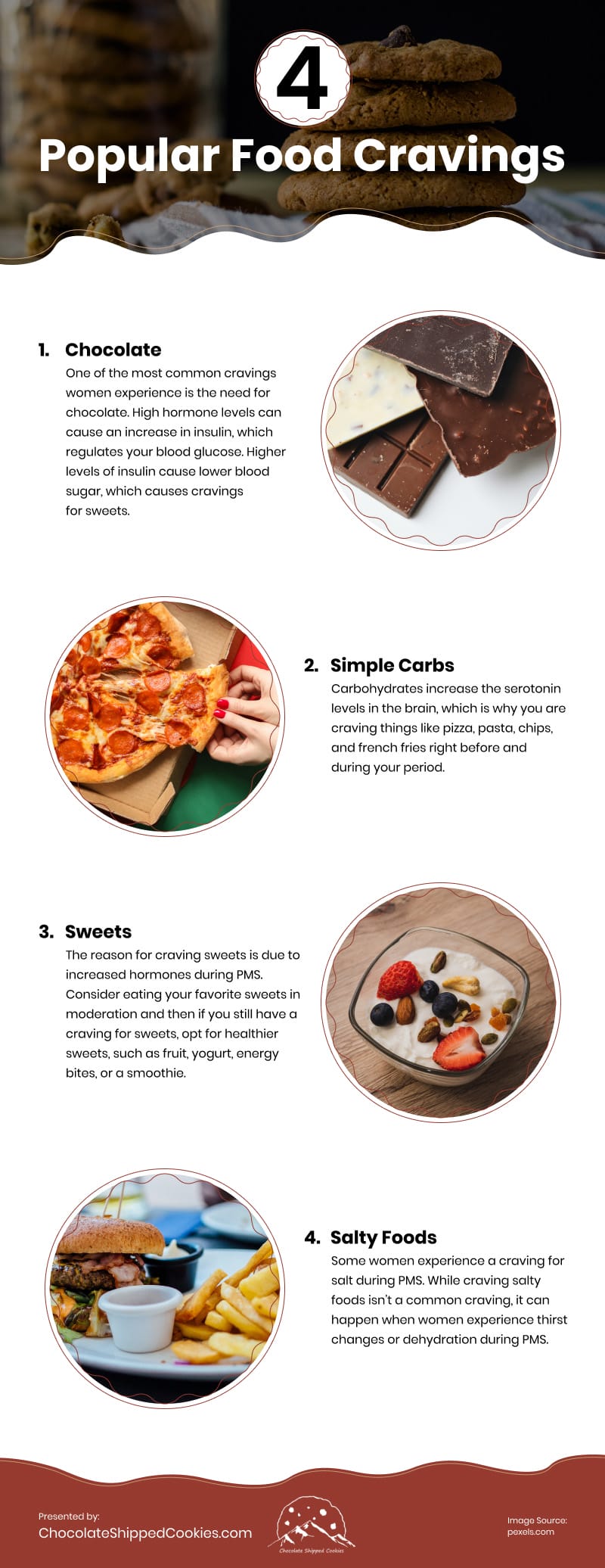 4

Popular Food Cravings

1. Chocolate

One of the most common cravings women experience is the need for chocolate. High hormone levels can cause an increase in insulin, which regulates your blood glucose. Higher levels of insulin cause lower blood sugar, which causes cravings for sweets.

2. Simple Carbs

Carbohydrates increase the serotonin levels in the brain, which is why you are craving things like pizza, pasta, chips, and french fries right before and during your period.

3. Sweets

The reason for craving sweets is due to increased hormones during PMS. Consider eating your favorite sweets in moderation and then if you still have a craving for sweets, opt for healthier sweets, such as fruit, yogurt, energy bites, or a smoothie.

4. Salty Foods

Some women experience a craving for salt during PMS. While craving salty foods isn't a common craving, it can happen when women experience thirst changes or dehydration during PMS.

Presented by:
ChocolateShippedCookies.com

Chocolate Shipped Cookies

Image Source:
pexels.com