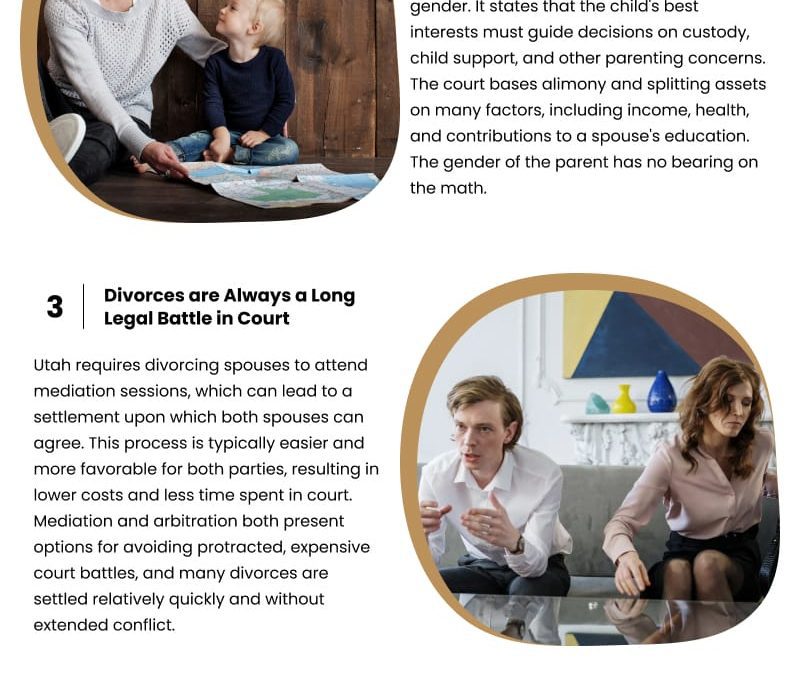 gender. It states that the child's best interests must guide decisions on custody, child support, and other parenting concerns. The court bases alimony and splitting assets on many factors, including income, health, and contributions to a spouse's education. The gender of the parent has no bearing on the math.

3

Divorces are Always a Long Legal Battle in Court

Utah requires divorcing spouses to attend mediation sessions, which can lead to a settlement upon which both spouses can agree. This process is typically easier and more favorable for both parties, resulting in lower costs and less time spent in court. Mediation and arbitration both present options for avoiding protracted, expensive court battles, and many divorces are settled relatively quickly and without extended conflict.