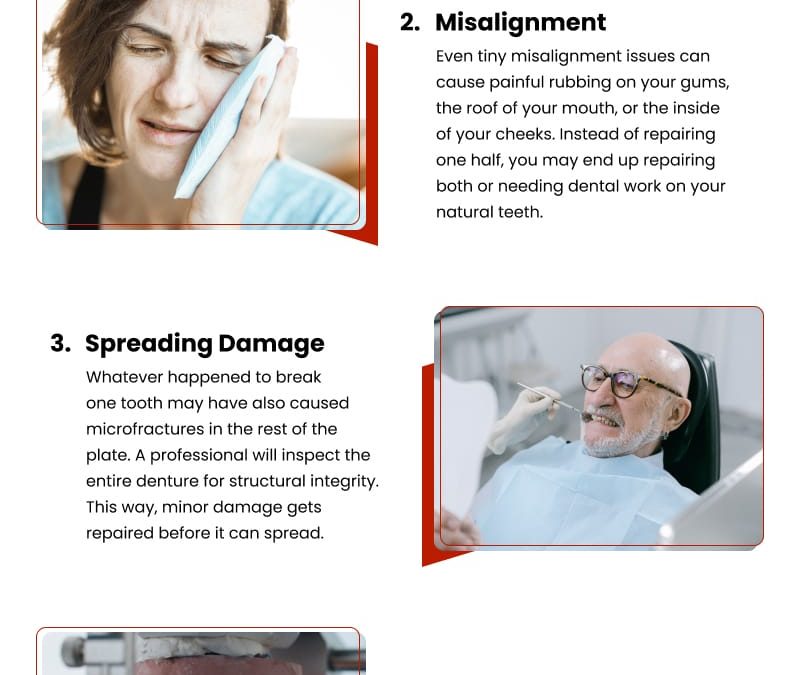 2. Misalignment

Even tiny misalignment issues can cause painful rubbing on your gums, the roof of your mouth, or the inside of your cheeks. Instead of repairing one half, you may end up repairing both or needing dental work on your natural teeth.

3. Spreading Damage

Whatever happened to break one tooth may have also caused microfractures in the rest of the plate. A professional will inspect the entire denture for structural integrity. This way, minor damage gets repaired before it can spread.