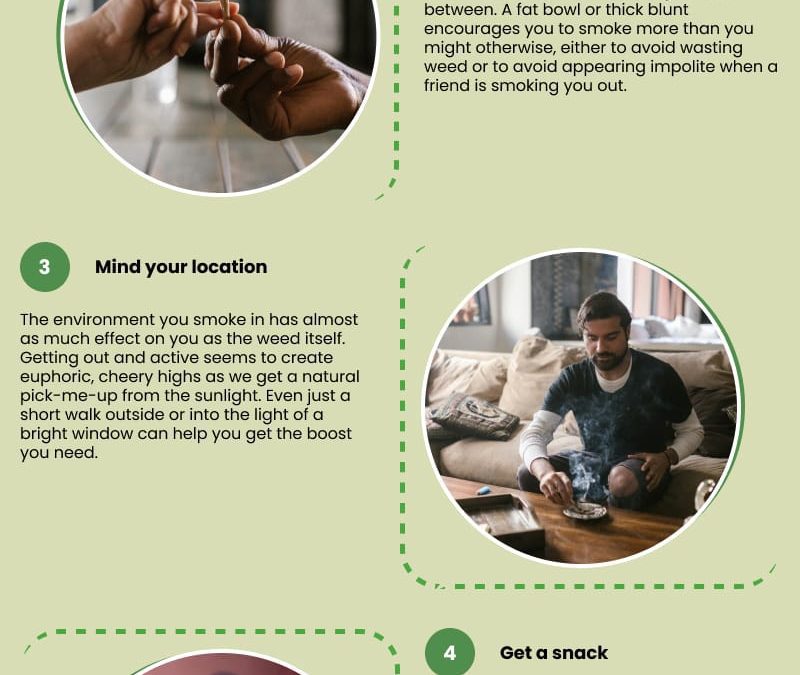 between. A fat bowl or thick blunt encourages you to smoke more than you might otherwise, either to avoid wasting weed or to avoid appearing impolite when a friend is smoking you out.

3

Mind your location

The environment you smoke in has almost as much effect on you as the weed itself. Getting out and active seems to create euphoric, cheery highs as we get a natural pick-me-up from the sunlight. Even just a short walk outside or into the light of a bright window can help you get the boost you need.

4

Get a snack