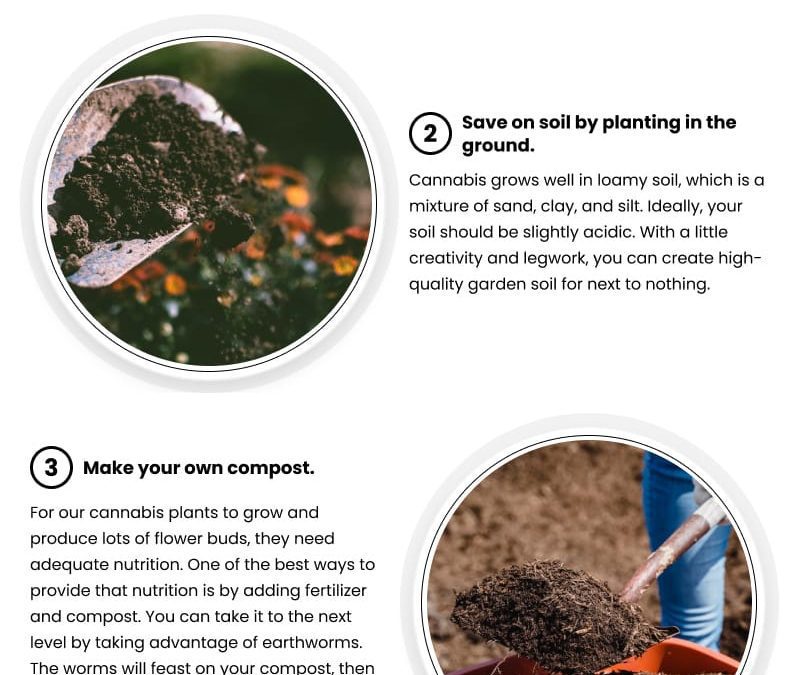 2 Save on soil by planting in the ground.

Cannabis grows well in loamy soil, which is a mixture of sand, clay, and silt. Ideally, your soil should be slightly acidic. With a little creativity and legwork, you can create high-quality garden soil for next to nothing.

3 Make your own compost.

For our cannabis plants to grow and produce lots of flower buds, they need adequate nutrition. One of the best ways to provide that nutrition is by adding fertilizer and compost. You can take it to the next level by taking advantage of earthworms. The worms will feast on your compost, then