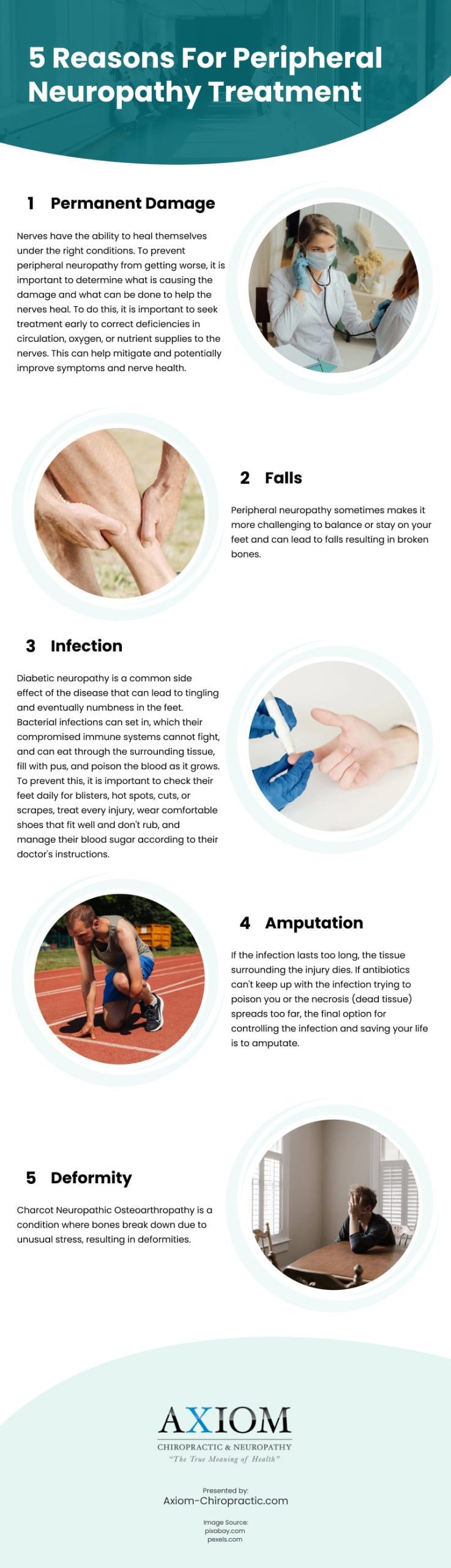 5 Reasons For Peripheral Neuropathy Treatment

1 Permanent Damage

Nerves have the ability to heal themselves under the right conditions. To prevent peripheral neuropathy from getting worse, it is important to determine what is causing the damage and what can be done to help the nerves heal. To do this, it is important to seek treatment early to correct deficiencies in circulation, oxygen, or nutrient supplies to the nerves. This can help mitigate and potentially improve symptoms and nerve health.

2 Falls

Peripheral neuropathy sometimes makes it more challenging to balance or stay on your feet and can lead to falls resulting in broken bones.

3 Infection

Diabetic neuropathy is a common side effect of the disease that can lead to tingling and eventually numbness in the feet. Bacterial infections can set in, which their compromised immune systems cannot fight, and can eat through the surrounding tissue, fill with pus, and poison the blood as it grows. To prevent this, it is important to check their feet daily for blisters, hot spots, cuts, or scrapes, treat every injury, wear comfortable shoes that fit well and don't rub, and manage their blood sugar according to their doctor's instructions.

4 Amputation

If the infection lasts too long, the tissue surrounding the injury dies. If antibiotics can't keep up with the infection trying to poison you or the necrosis (dead tissue) spreads too far, the final option for controlling the infection and saving your life is to amputate.

5 Deformity

Charcot Neuropathic Osteoarthropathy is a condition where bones break down due to unusual stress, resulting in deformities.

AXIOM
CHIROPRACTIC & NEUROPATHY
"The True Meaning of Health"

Presented by:
Axiom-Chiropractic.com

Image Source:
pixabay.com
pexels.com