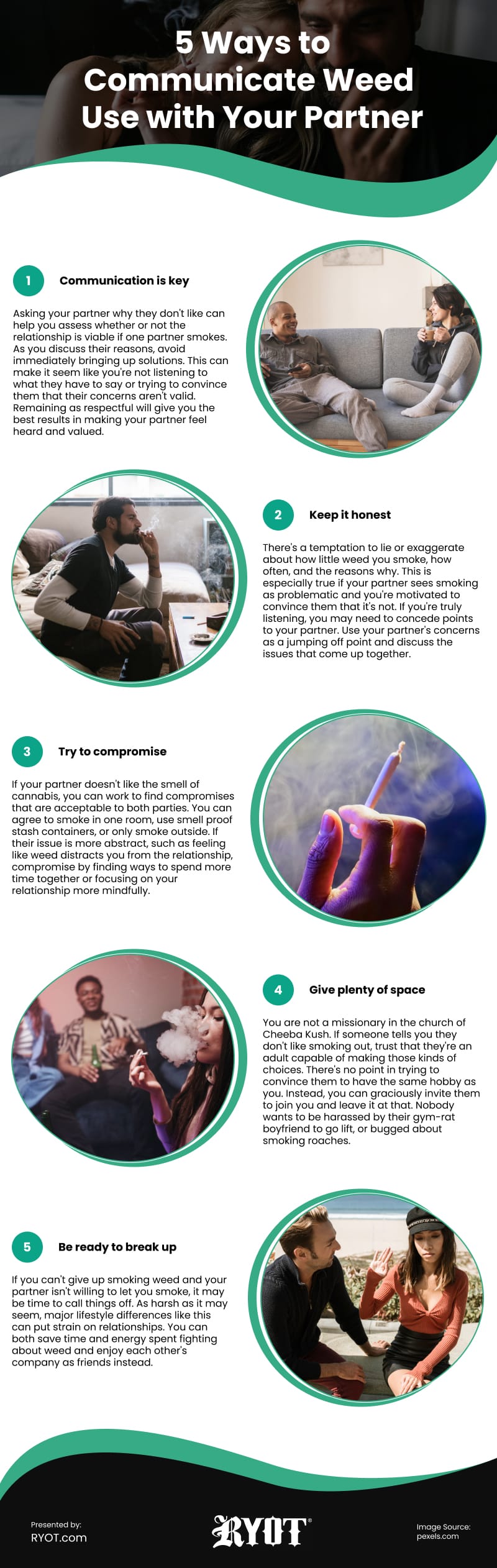 5 Ways to Communicate Weed Use with Your Partner

1 Communication is key

Asking your partner why they don't like can help you assess whether or not the relationship is viable if one partner smokes. As you discuss their reasons, avoid immediately bringing up solutions. This can make it seem like you're not listening to what they have to say or trying to convince them that their concerns aren't valid. Remaining as respectful will give you the best results in making your partner feel heard and valued.

2 Keep it honest

There's a temptation to lie or exaggerate about how little weed you smoke, how often, and the reasons why. This is especially true if your partner sees smoking as problematic and you're motivated to convince them that it's not. If you're truly listening, you may need to concede points to your partner. Use your partner's concerns as a jumping off point and discuss the issues that come up together.

3 Try to compromise

If your partner doesn't like the smell of cannabis, you can work to find compromises that are acceptable to both parties. You can agree to smoke in one room, use smell proof stash containers, or only smoke outside. If their issue is more abstract, such as feeling like weed distracts you from the relationship, compromise by finding ways to spend more time together or focusing on your relationship more mindfully.

4 Give plenty of space

You are not a missionary in the church of Cheeba Kush. If someone tells you they don't like smoking out, trust that they're an adult capable of making those kinds of choices. There's no point in trying to convince them to have the same hobby as you. Instead, you can graciously invite them to join you and leave it at that. Nobody wants to be harassed by their gym-rat boyfriend to go lift, or bugged about smoking roaches.

5 Be ready to break up

If you can't give up smoking weed and your partner isn't willing to let you smoke, it may be time to call things off. As harsh as it may seem, major lifestyle differences like this can put strain on relationships. You can both save time and energy spent fighting about weed and enjoy each other's company as friends instead.

Presented by:
RYOT.com

RYOT®

Image Source:
pexels.com