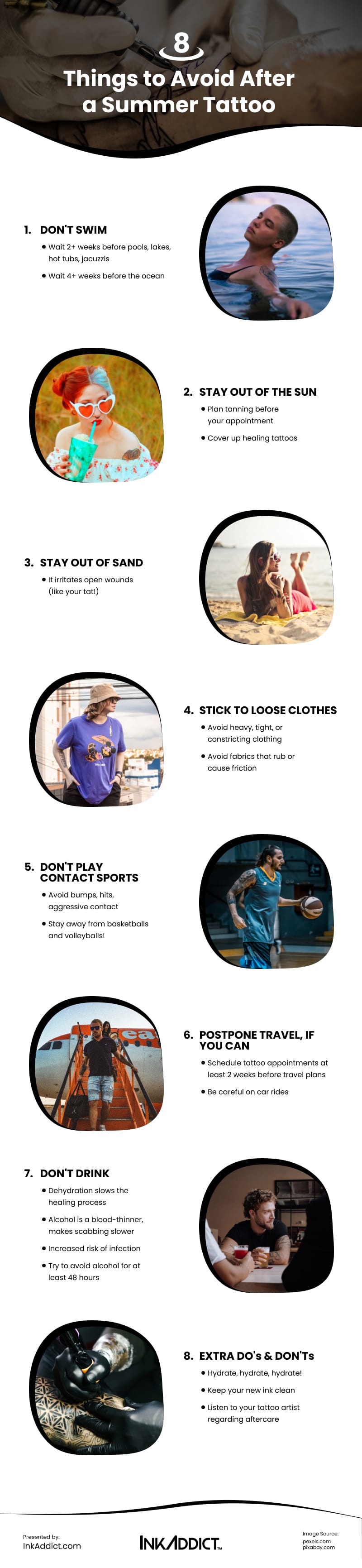 8

Things to Avoid After a Summer Tattoo

1. DON'T SWIM

• Wait 2+ weeks before pools, lakes, hot tubs, jacuzzis

• Wait 4+ weeks before the ocean

2. STAY OUT OF THE SUN

• Plan tanning before your appointment

• Cover up healing tattoos

3. STAY OUT OF SAND

• It irritates open wounds (like your tat!)

4. STICK TO LOOSE CLOTHES

• Avoid heavy, tight, or constricting clothing

• Avoid fabrics that rub or cause friction

5. DON'T PLAY CONTACT SPORTS

• Avoid bumps, hits, aggressive contact

• Stay away from basketballs and volleyballs!

6. POSTPONE TRAVEL, IF YOU CAN

• Schedule tattoo appointments at least 2 weeks before travel plans

• Be careful on car rides

7. DON'T DRINK

• Dehydration slows the healing process

• Alcohol is a blood-thinner, makes scabbing slower

• Increased risk of infection

• Try to avoid alcohol for at least 48 hours

8. EXTRA DO's & DON'Ts

• Hydrate, hydrate, hydrate!

• Keep your new ink clean

• Listen to your tattoo artist regarding aftercare

Presented by:
InkAddict.com

INKADDICT™

Image Source:
pexels.com
pixabay.com