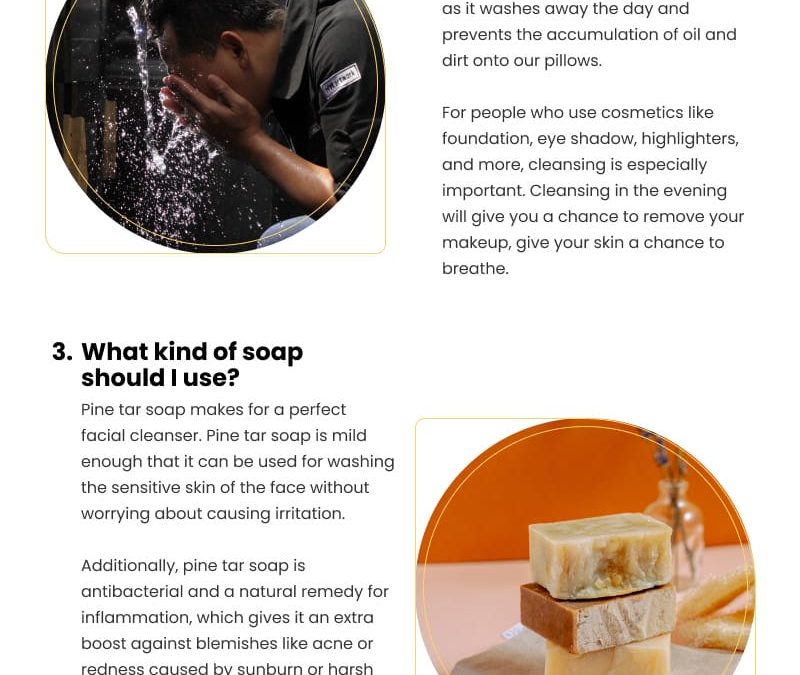 as it washes away the day and prevents the accumulation of oil and dirt onto our pillows.

For people who use cosmetics like foundation, eye shadow, highlighters, and more, cleansing is especially important. Cleansing in the evening will give you a chance to remove your makeup, give your skin a chance to breathe.

3. What kind of soap should I use?

Pine tar soap makes for a perfect facial cleanser. Pine tar soap is mild enough that it can be used for washing the sensitive skin of the face without worrying about causing irritation.

Additionally, pine tar soap is antibacterial and a natural remedy for inflammation, which gives it an extra boost against blemishes like acne or redness caused by sunburn or harsh