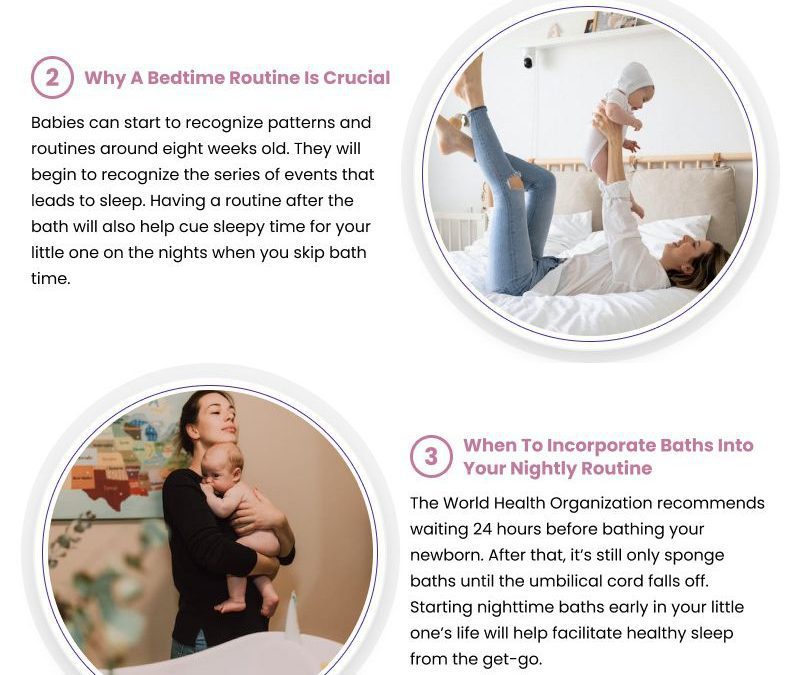 2 Why A Bedtime Routine Is Crucial

Babies can start to recognize patterns and routines around eight weeks old. They will begin to recognize the series of events that leads to sleep. Having a routine after the bath will also help cue sleepy time for your little one on the nights when you skip bath time.

3 When To Incorporate Baths Into Your Nightly Routine

The World Health Organization recommends waiting 24 hours before bathing your newborn. After that, it's still only sponge baths until the umbilical cord falls off. Starting nighttime baths early in your little one's life will help facilitate healthy sleep from the get-go.