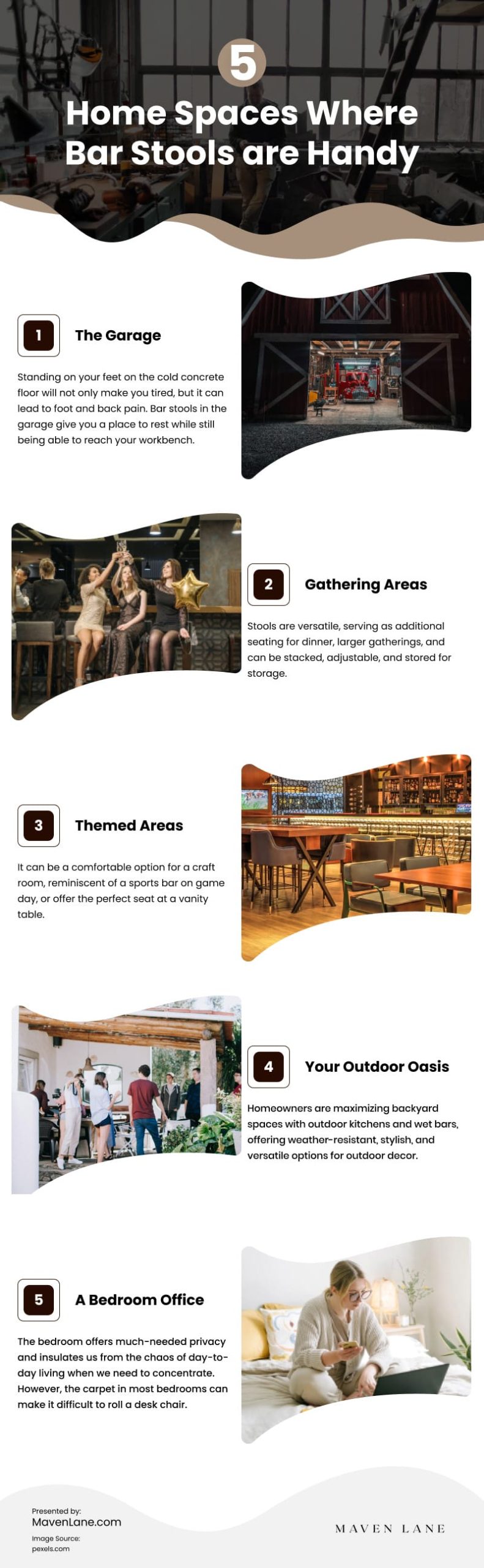 5

Home Spaces Where Bar Stools are Handy

1

The Garage

Standing on your feet on the cold concrete floor will not only make you tired, but it can lead to foot and back pain. Bar stools in the garage give you a place to rest while still being able to reach your workbench.

2

Gathering Areas

Stools are versatile, serving as additional seating for dinner, larger gatherings, and can be stacked, adjustable, and stored for storage.

3

Themed Areas

It can be a comfortable option for a craft room, reminiscent of a sports bar on game day, or offer the perfect seat at a vanity table.

4

Your Outdoor Oasis

Homeowners are maximizing backyard spaces with outdoor kitchens and wet bars, offering weather-resistant, stylish, and versatile options for outdoor decor.

5

A Bedroom Office

The bedroom offers much-needed privacy and insulates us from the chaos of day-to-day living when we need to concentrate. However, the carpet in most bedrooms can make it difficult to roll a desk chair.

Presented by:
MavenLane.com
Image Source:
pexels.com

MAVEN LANE