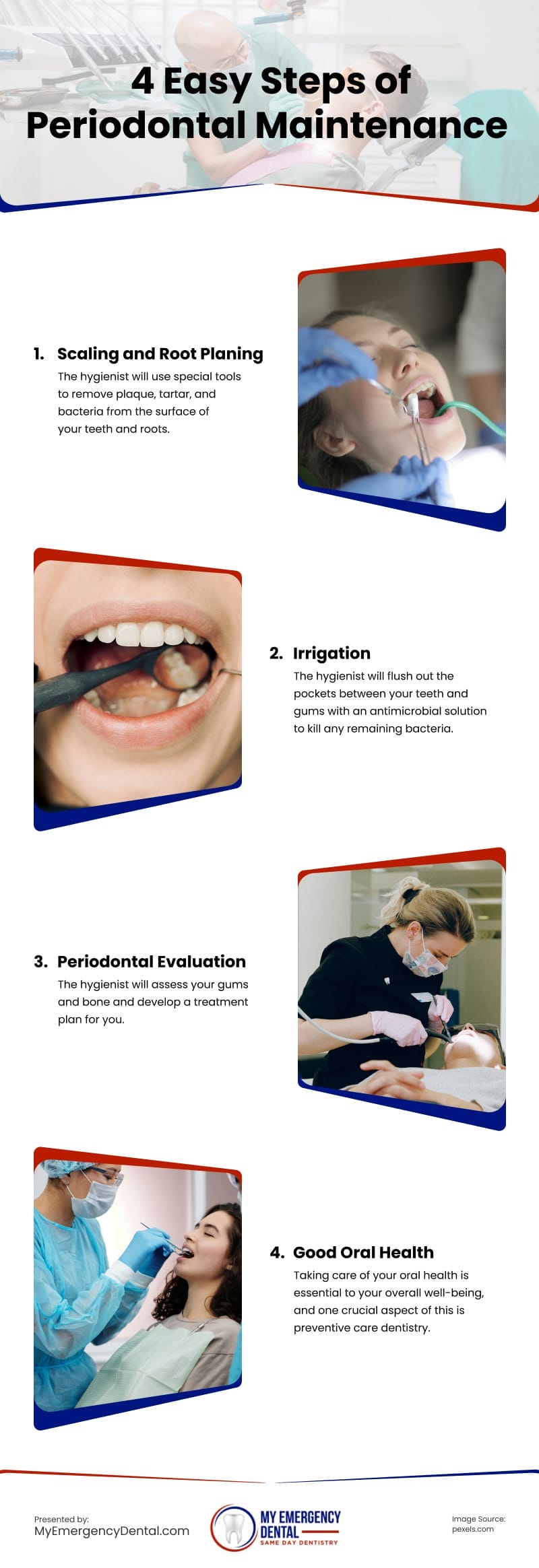 4 Easy Steps of Periodontal Maintenance

1. Scaling and Root Planing

The hygienist will use special tools to remove plaque, tartar, and bacteria from the surface of your teeth and roots.

2. Irrigation

The hygienist will flush out the pockets between your teeth and gums with an antimicrobial solution to kill any remaining bacteria.

3. Periodontal Evaluation

The hygienist will assess your gums and bone and develop a treatment plan for you.

4. Good Oral Health

Taking care of your oral health is essential to your overall well-being, and one crucial aspect of this is preventive care dentistry.

Presented by:
MyEmergencyDental.com

MY EMERGENCY DENTAL
SAME DAY DENTISTRY

Image Source:
pexels.com