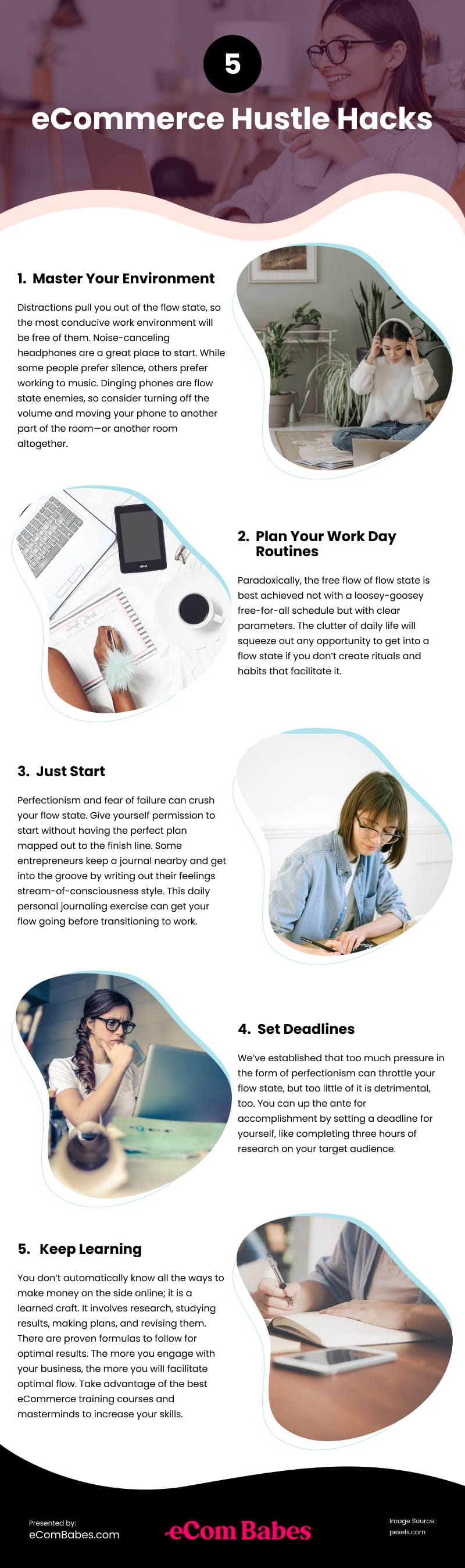 5

eCommerce Hustle Hacks

1. Master Your Environment

Distractions pull you out of the flow state, so the most conducive work environment will be free of them. Noise-canceling headphones are a great place to start. While some people prefer silence, others prefer working to music. Dinging phones are flow state enemies, so consider turning off the volume and moving your phone to another part of the room—or another room altogether.

2. Plan Your Work Day Routines

Paradoxically, the free flow of flow state is best achieved not with a loosey-goosey free-for-all schedule but with clear parameters. The clutter of daily life will squeeze out any opportunity to get into a flow state if you don't create rituals and habits that facilitate it.

3. Just Start

Perfectionism and fear of failure can crush your flow state. Give yourself permission to start without having the perfect plan mapped out to the finish line. Some entrepreneurs keep a journal nearby and get into the groove by writing out their feelings stream-of-consciousness style. This daily personal journaling exercise can get your flow going before transitioning to work.

4. Set Deadlines

We've established that too much pressure in the form of perfectionism can throttle your flow state, but too little of it is detrimental, too. You can up the ante for accomplishment by setting a deadline for yourself, like completing three hours of research on your target audience.

5. Keep Learning

You don't automatically know all the ways to make money on the side online; it is a learned craft. It involves research, studying results, making plans, and revising them. There are proven formulas to follow for optimal results. The more you engage with your business, the more you will facilitate optimal flow. Take advantage of the best eCommerce training courses and masterminds to increase your skills.

Presented by:
eComBabes.com

eCom Babes

Image Source:
pexels.com