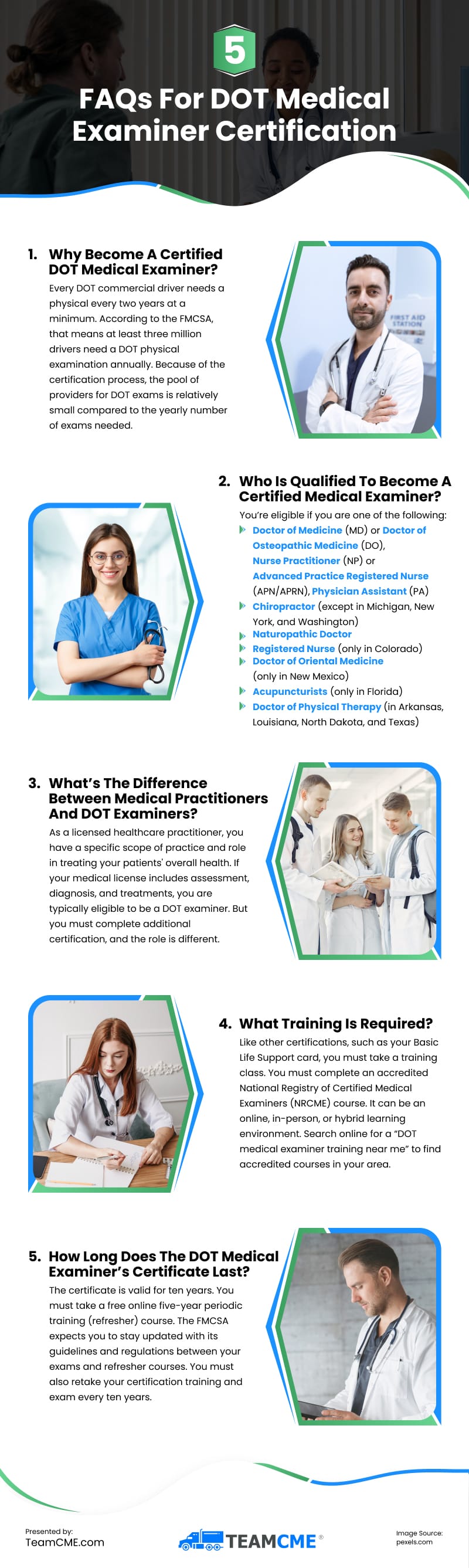 5

FAQs For DOT Medical Examiner Certification

1. Why Become A Certified DOT Medical Examiner?

Every DOT commercial driver needs a physical every two years at a minimum. According to the FMCSA, that means at least three million drivers need a DOT physical examination annually. Because of the certification process, the pool of providers for DOT exams is relatively small compared to the yearly number of exams needed.

FIRST AID STATION

2. Who Is Qualified To Become A Certified Medical Examiner?

You're eligible if you are one of the following:

Doctor of Medicine (MD) or Doctor of Osteopathic Medicine (DO), Nurse Practitioner (NP) or Advanced Practice Registered Nurse (APN/APRN), Physician Assistant (PA)

Chiropractor (except in Michigan, New York, and Washington)

Naturopathic Doctor

Registered Nurse (only in Colorado)

Doctor of Oriental Medicine (only in New Mexico)

Acupuncturists (only in Florida)

Doctor of Physical Therapy (in Arkansas, Louisiana, North Dakota, and Texas)

3. What's The Difference Between Medical Practitioners And DOT Examiners?

As a licensed healthcare practitioner, you have a specific scope of practice and role in treating your patients' overall health. If your medical license includes assessment, diagnosis, and treatments, you are typically eligible to be a DOT examiner. But you must complete additional certification, and the role is different.

4. What Training Is Required?

Like other certifications, such as your Basic Life Support card, you must take a training class. You must complete an accredited National Registry of Certified Medical Examiners (NRCME) course. It can be an online, in-person, or hybrid learning environment. Search online for a "DOT medical examiner training near me" to find accredited courses in your area.

5. How Long Does The DOT Medical Examiner's Certificate Last?

The certificate is valid for ten years. You must take a free online five-year periodic training (refresher) course. The FMCSA expects you to stay updated with its guidelines and regulations between your exams and refresher courses. You must also retake your certification training and exam every ten years.

Presented by:
TeamCME.com

TEAMCME®

Image Source:
pexels.com