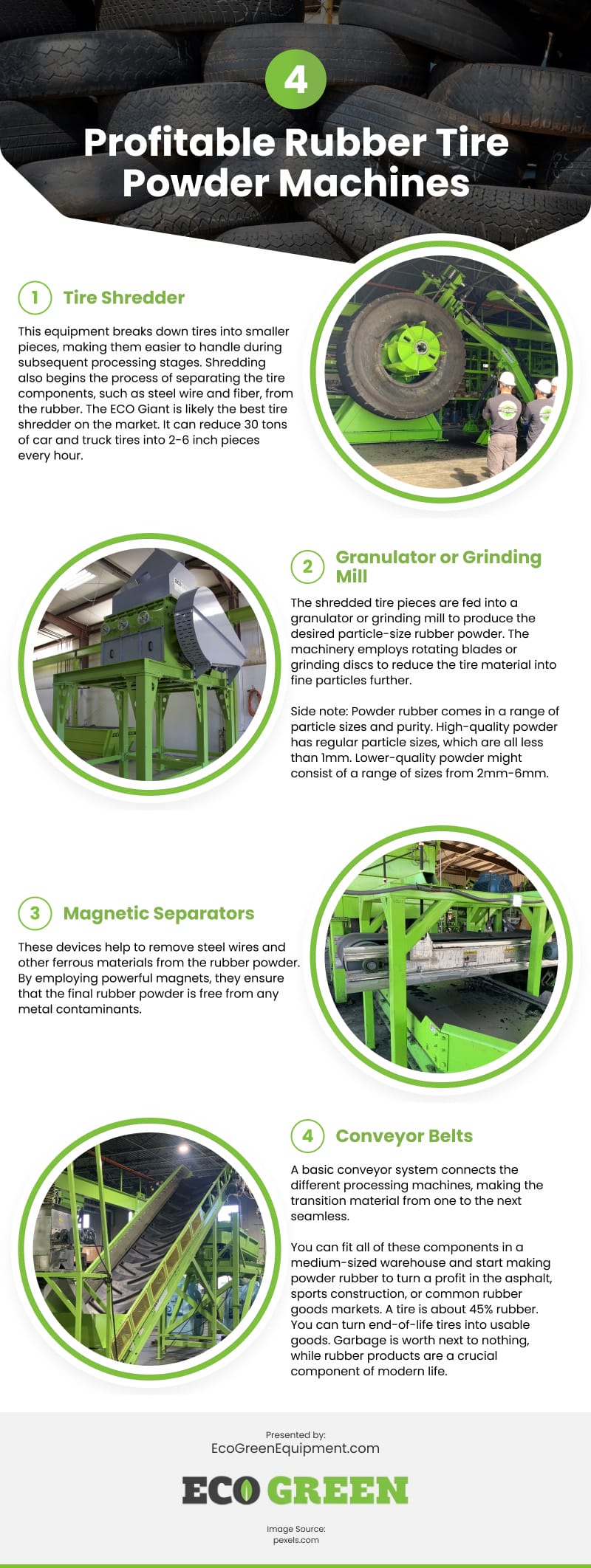 4

Profitable Rubber Tire Powder Machines

1 Tire Shredder

This equipment breaks down tires into smaller pieces, making them easier to handle during subsequent processing stages. Shredding also begins the process of separating the tire components, such as steel wire and fiber, from the rubber. The ECO Giant is likely the best tire shredder on the market. It can reduce 30 tons of car and truck tires into 2-6 inch pieces every hour.

2 Granulator or Grinding Mill

The shredded tire pieces are fed into a granulator or grinding mill to produce the desired particle-size rubber powder. The machinery employs rotating blades or grinding discs to reduce the tire material into fine particles further.

Side note: Powder rubber comes in a range of particle sizes and purity. High-quality powder has regular particle sizes, which are all less than 1mm. Lower-quality powder might consist of a range of sizes from 2mm-6mm.

3 Magnetic Separators

These devices help to remove steel wires and other ferrous materials from the rubber powder. By employing powerful magnets, they ensure that the final rubber powder is free from any metal contaminants.

4 Conveyor Belts

A basic conveyor system connects the different processing machines, making the transition material from one to the next seamless.

You can fit all of these components in a medium-sized warehouse and start making powder rubber to turn a profit in the asphalt, sports construction, or common rubber goods markets. A tire is about 45% rubber. You can turn end-of-life tires into usable goods. Garbage is worth next to nothing, while rubber products are a crucial component of modern life.

Presented by:
EcoGreenEquipment.com

ECO GREEN

Image Source:
pexels.com