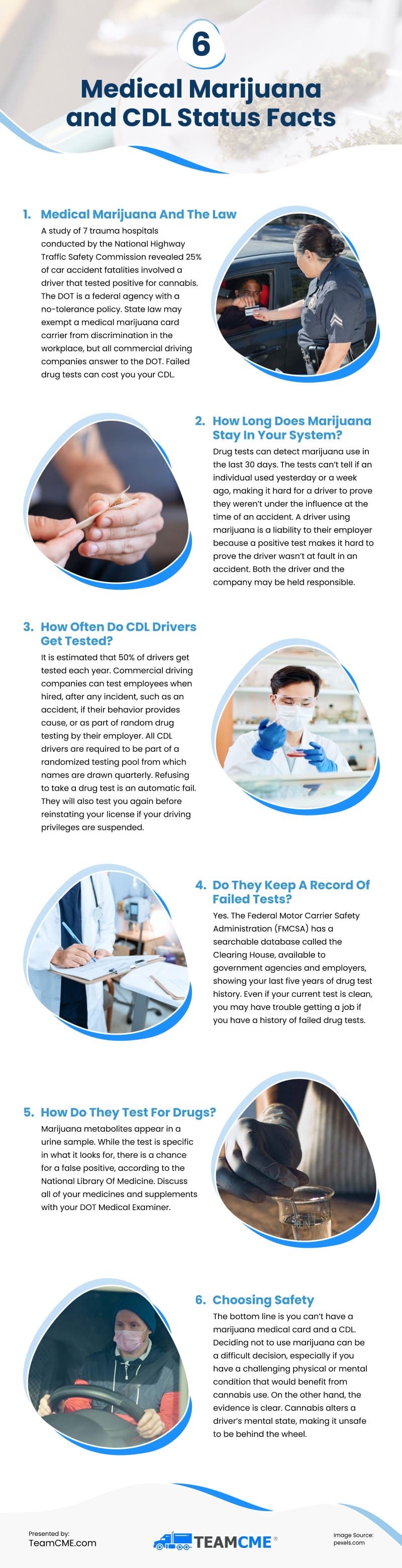 6

Medical Marijuana and CDL Status Facts

1. Medical Marijuana And The Law

A study of 7 trauma hospitals conducted by the National Highway Traffic Safety Commission revealed 25% of car accident fatalities involved a driver that tested positive for cannabis. The DOT is a federal agency with a no-tolerance policy. State law may exempt a medical marijuana card carrier from discrimination in the workplace, but all commercial driving companies answer to the DOT. Failed drug tests can cost you your CDL.

2. How Long Does Marijuana Stay In Your System?

Drug tests can detect marijuana use in the last 30 days. The tests can't tell if an individual used yesterday or a week ago, making it hard for a driver to prove they weren't under the influence at the time of an accident. A driver using marijuana is a liability to their employer because a positive test makes it hard to prove the driver wasn't at fault in an accident. Both the driver and the company may be held responsible.

3. How Often Do CDL Drivers Get Tested?

It is estimated that 50% of drivers get tested each year. Commercial driving companies can test employees when hired, after any incident, such as an accident, if their behavior provides cause, or as part of random drug testing by their employer. All CDL drivers are required to be part of a randomized testing pool from which names are drawn quarterly. Refusing to take a drug test is an automatic fail. They will also test you again before reinstating your license if your driving privileges are suspended.

4. Do They Keep A Record Of Failed Tests?

Yes. The Federal Motor Carrier Safety Administration (FMCSA) has a searchable database called the Clearing House, available to government agencies and employers, showing your last five years of drug test history. Even if your current test is clean, you may have trouble getting a job if you have a history of failed drug tests.

5. How Do They Test For Drugs?

Marijuana metabolites appear in a urine sample. While the test is specific in what it looks for, there is a chance for a false positive, according to the National Library Of Medicine. Discuss all of your medicines and supplements with your DOT Medical Examiner.

6. Choosing Safety

The bottom line is you can't have a marijuana medical card and a CDL. Deciding not to use marijuana can be a difficult decision, especially if you have a challenging physical or mental condition that would benefit from cannabis use. On the other hand, the evidence is clear. Cannabis alters a driver's mental state, making it unsafe to be behind the wheel.

Presented by:
TeamCME.com

TEAMCME®

Image Source:
pexels.com