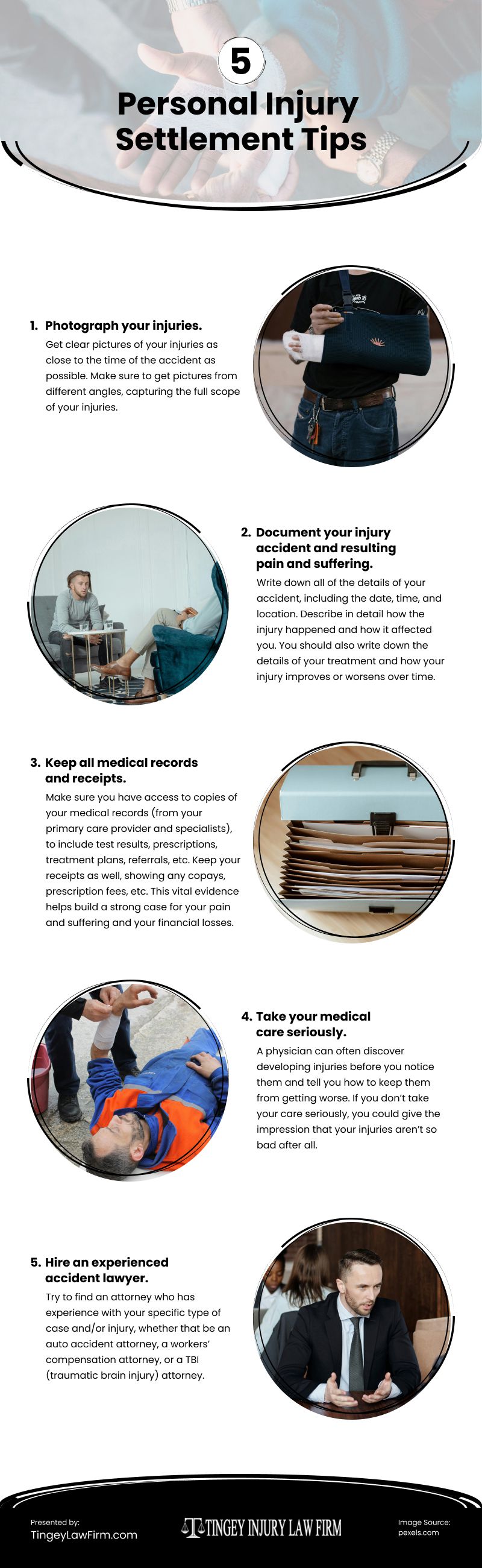 5

Personal Injury Settlement Tips

1. Photograph your injuries.

Get clear pictures of your injuries as close to the time of the accident as possible. Make sure to get pictures from different angles, capturing the full scope of your injuries.

2. Document your injury accident and resulting pain and suffering.

Write down all of the details of your accident, including the date, time, and location. Describe in detail how the injury happened and how it affected you. You should also write down the details of your treatment and how your injury improves or worsens over time.

3. Keep all medical records and receipts.

Make sure you have access to copies of your medical records (from your primary care provider and specialists), to include test results, prescriptions, treatment plans, referrals, etc. Keep your receipts as well, showing any copays, prescription fees, etc. This vital evidence helps build a strong case for your pain and suffering and your financial losses.

4. Take your medical care seriously.

A physician can often discover developing injuries before you notice them and tell you how to keep them from getting worse. If you don't take your care seriously, you could give the impression that your injuries aren't so bad after all.

5. Hire an experienced accident lawyer.

Try to find an attorney who has experience with your specific type of case and/or injury, whether that be an auto accident attorney, a workers' compensation attorney, or a TBI (traumatic brain injury) attorney.

Presented by:
TingeyLawFirm.com

TINGEY INJURY LAW FIRM

Image Source:
pexels.com