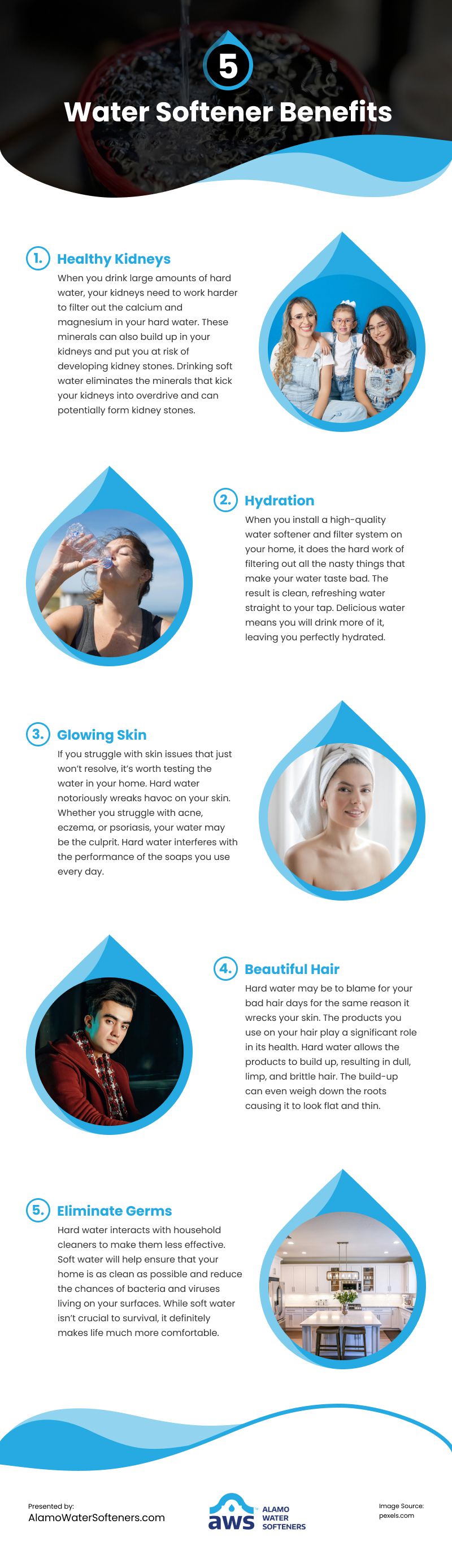 5

Water Softener Benefits

1. Healthy Kidneys

When you drink large amounts of hard water, your kidneys need to work harder to filter out the calcium and magnesium in your hard water. These minerals can also build up in your kidneys and put you at risk of developing kidney stones. Drinking soft water eliminates the minerals that kick your kidneys into overdrive and can potentially form kidney stones.

2. Hydration

When you install a high-quality water softener and filter system on your home, it does the hard work of filtering out all the nasty things that make your water taste bad. The result is clean, refreshing water straight to your tap. Delicious water means you will drink more of it, leaving you perfectly hydrated.

3. Glowing Skin

If you struggle with skin issues that just won't resolve, it's worth testing the water in your home. Hard water notoriously wreaks havoc on your skin. Whether you struggle with acne, eczema, or psoriasis, your water may be the culprit. Hard water interferes with the performance of the soaps you use every day.

4. Beautiful Hair

Hard water may be to blame for your bad hair days for the same reason it wrecks your skin. The products you use on your hair play a significant role in its health. Hard water allows the products to build up, resulting in dull, limp, and brittle hair. The build-up can even weigh down the roots causing it to look flat and thin.

5. Eliminate Germs

Hard water interacts with household cleaners to make them less effective. Soft water will help ensure that your home is as clean as possible and reduce the chances of bacteria and viruses living on your surfaces. While soft water isn't crucial to survival, it definitely makes life much more comfortable.

Presented by:
AlamoWaterSofteners.com

aws ALAMO WATER SOFTENERS

Image Source:
pexels.com