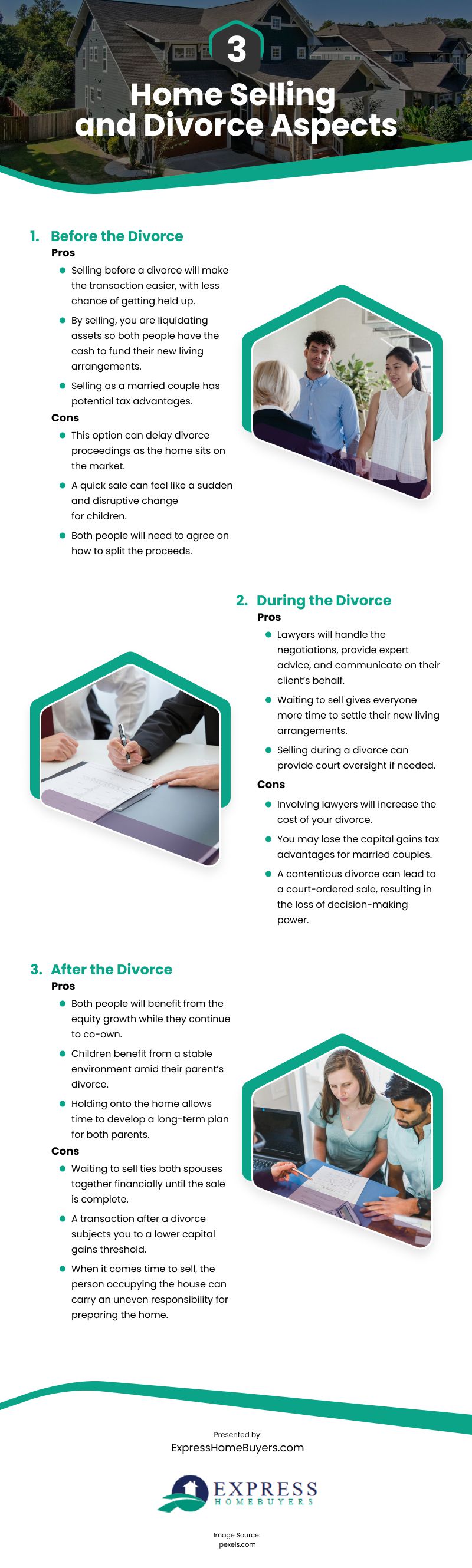 3

Home Selling and Divorce Aspects

1. Before the Divorce

Pros

- Selling before a divorce will make the transaction easier, with less chance of getting held up.
- By selling, you are liquidating assets so both people have the cash to fund their new living arrangements.
- Selling as a married couple has potential tax advantages.

Cons

- This option can delay divorce proceedings as the home sits on the market.
- A quick sale can feel like a sudden and disruptive change for children.
- Both people will need to agree on how to split the proceeds.

2. During the Divorce

Pros

- Lawyers will handle the negotiations, provide expert advice, and communicate on their client's behalf.
- Waiting to sell gives everyone more time to settle their new living arrangements.
- Selling during a divorce can provide court oversight if needed.

Cons

- Involving lawyers will increase the cost of your divorce.
- You may lose the capital gains tax advantages for married couples.
- A contentious divorce can lead to a court-ordered sale, resulting in the loss of decision-making power.

3. After the Divorce

Pros

- Both people will benefit from the equity growth while they continue to co-own.
- Children benefit from a stable environment amid their parent's divorce.
- Holding onto the home allows time to develop a long-term plan for both parents.

Cons

- Waiting to sell ties both spouses together financially until the sale is complete.
- A transaction after a divorce subjects you to a lower capital gains threshold.
- When it comes time to sell, the person occupying the house can carry an uneven responsibility for preparing the home.

Presented by:
ExpressHomeBuyers.com

EXPRESS
HOMEBUYERS

Image Source:
pexels.com