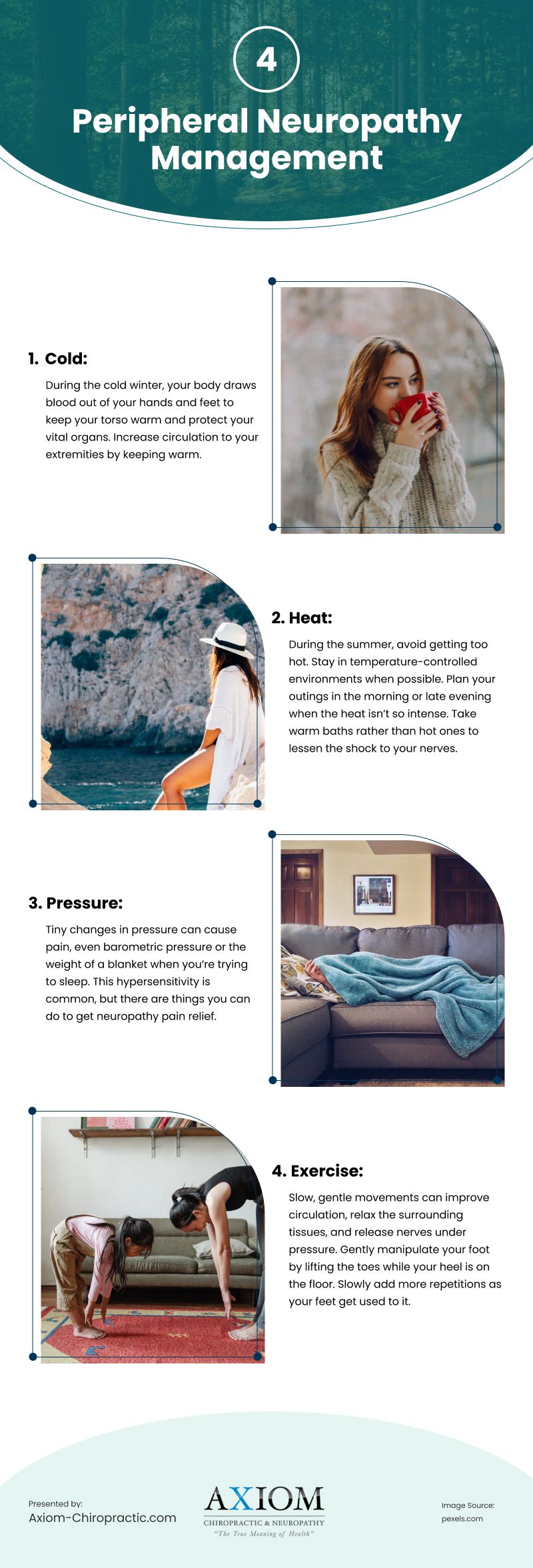 4

Peripheral Neuropathy Management

1. Cold:

During the cold winter, your body draws blood out of your hands and feet to keep your torso warm and protect your vital organs. Increase circulation to your extremities by keeping warm.

2. Heat:

During the summer, avoid getting too hot. Stay in temperature-controlled environments when possible. Plan your outings in the morning or late evening when the heat isn't so intense. Take warm baths rather than hot ones to lessen the shock to your nerves.

3. Pressure:

Tiny changes in pressure can cause pain, even barometric pressure or the weight of a blanket when you're trying to sleep. This hypersensitivity is common, but there are things you can do to get neuropathy pain relief.

4. Exercise:

Slow, gentle movements can improve circulation, relax the surrounding tissues, and release nerves under pressure. Gently manipulate your foot by lifting the toes while your heel is on the floor. Slowly add more repetitions as your feet get used to it.

Presented by:
Axiom-Chiropractic.com

AXIOM
CHIROPRACTIC & NEUROPATHY
"The True Meaning of Health"

Image Source:
pexels.com