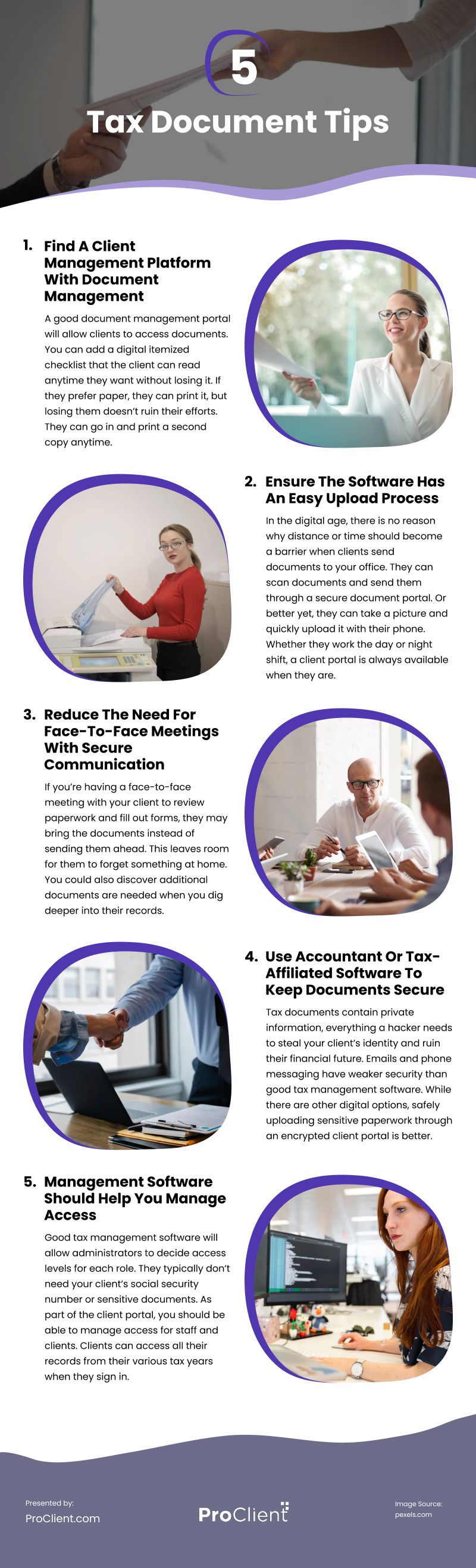 5
Tax Document Tips

1. Find A Client Management Platform With Document Management

A good document management portal will allow clients to access documents. You can add a digital itemized checklist that the client can read anytime they want without losing it. If they prefer paper, they can print it, but losing them doesn't ruin their efforts. They can go in and print a second copy anytime.

2. Ensure The Software Has An Easy Upload Process

In the digital age, there is no reason why distance or time should become a barrier when clients send documents to your office. They can scan documents and send them through a secure document portal. Or better yet, they can take a picture and quickly upload it with their phone. Whether they work the day or night shift, a client portal is always available when they are.

3. Reduce The Need For Face-To-Face Meetings With Secure Communication

If you're having a face-to-face meeting with your client to review paperwork and fill out forms, they may bring the documents instead of sending them ahead. This leaves room for them to forget something at home. You could also discover additional documents are needed when you dig deeper into their records.

4. Use Accountant Or Tax-Affiliated Software To Keep Documents Secure

Tax documents contain private information, everything a hacker needs to steal your client's identity and ruin their financial future. Emails and phone messaging have weaker security than good tax management software. While there are other digital options, safely uploading sensitive paperwork through an encrypted client portal is better.

5. Management Software Should Help You Manage Access

Good tax management software will allow administrators to decide access levels for each role. They typically don't need your client's social security number or sensitive documents. As part of the client portal, you should be able to manage access for staff and clients. Clients can access all their records from their various tax years when they sign in.

Presented by:
ProClient.com

ProClient

Image Source:
pexels.com