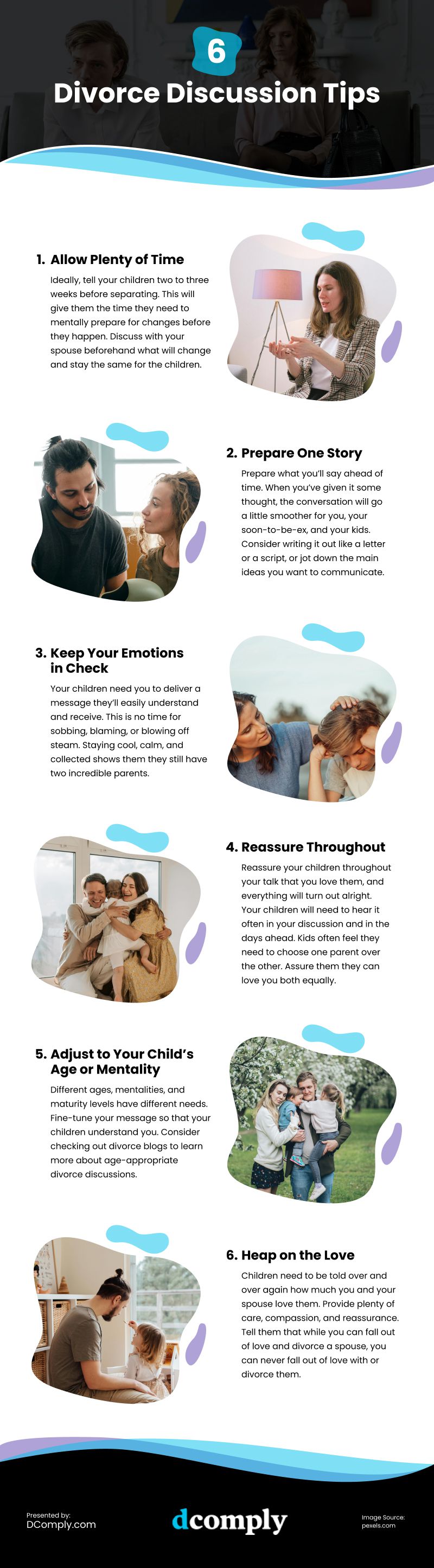 6

Divorce Discussion Tips

1. Allow Plenty of Time

Ideally, tell your children two to three weeks before separating. This will give them the time they need to mentally prepare for changes before they happen. Discuss with your spouse beforehand what will change and stay the same for the children.

2. Prepare One Story

Prepare what you'll say ahead of time. When you've given it some thought, the conversation will go a little smoother for you, your soon-to-be-ex, and your kids. Consider writing it out like a letter or a script, or jot down the main ideas you want to communicate.

3. Keep Your Emotions in Check

Your children need you to deliver a message they'll easily understand and receive. This is no time for sobbing, blaming, or blowing off steam. Staying cool, calm, and collected shows them they still have two incredible parents.

4. Reassure Throughout

Reassure your children throughout your talk that you love them, and everything will turn out alright. Your children will need to hear it often in your discussion and in the days ahead. Kids often feel they need to choose one parent over the other. Assure them they can love you both equally.

5. Adjust to Your Child's Age or Mentality

Different ages, mentalities, and maturity levels have different needs. Fine-tune your message so that your children understand you. Consider checking out divorce blogs to learn more about age-appropriate divorce discussions.

6. Heap on the Love

Children need to be told over and over again how much you and your spouse love them. Provide plenty of care, compassion, and reassurance. Tell them that while you can fall out of love and divorce a spouse, you can never fall out of love with or divorce them.

Presented by:
DComply.com

dcomply

Image Source:
pexels.com