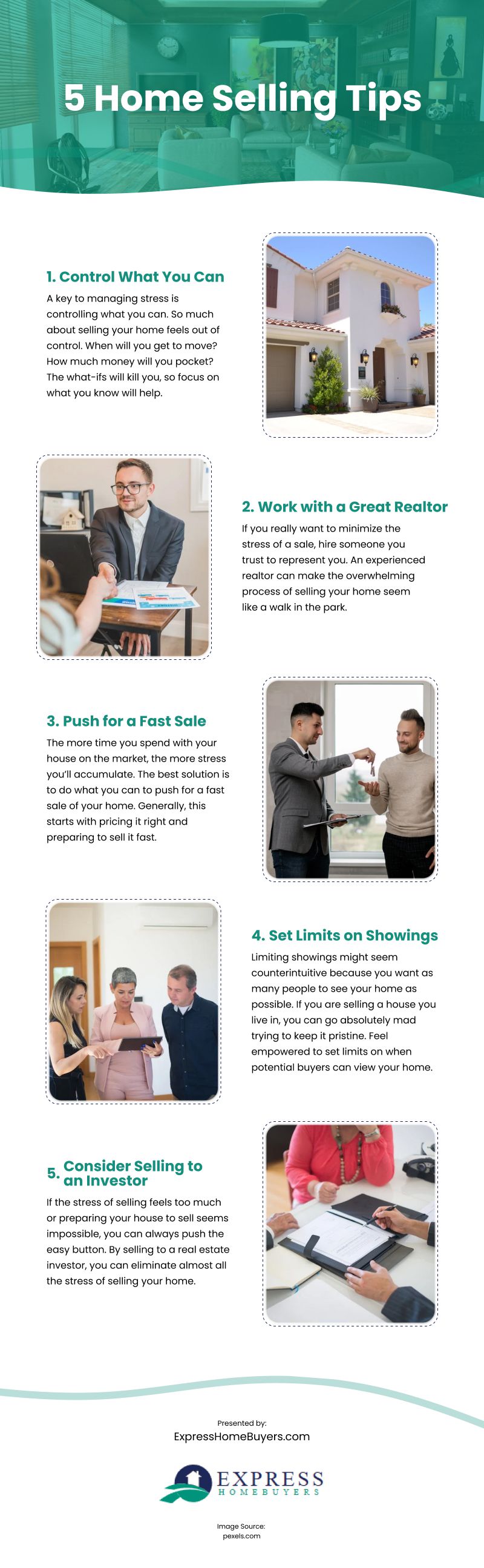 5 Home Selling Tips

1. Control What You Can

A key to managing stress is controlling what you can. So much about selling your home feels out of control. When will you get to move? How much money will you pocket? The what-ifs will kill you, so focus on what you know will help.

2. Work with a Great Realtor

If you really want to minimize the stress of a sale, hire someone you trust to represent you. An experienced realtor can make the overwhelming process of selling your home seem like a walk in the park.

3. Push for a Fast Sale

The more time you spend with your house on the market, the more stress you'll accumulate. The best solution is to do what you can to push for a fast sale of your home. Generally, this starts with pricing it right and preparing to sell it fast.

4. Set Limits on Showings

Limiting showings might seem counterintuitive because you want as many people to see your home as possible. If you are selling a house you live in, you can go absolutely mad trying to keep it pristine. Feel empowered to set limits on when potential buyers can view your home.

5. Consider Selling to an Investor

If the stress of selling feels too much or preparing your house to sell seems impossible, you can always push the easy button. By selling to a real estate investor, you can eliminate almost all the stress of selling your home.

Presented by:
ExpressHomeBuyers.com

EXPRESS
HOMEBUYERS

Image Source:
pexels.com