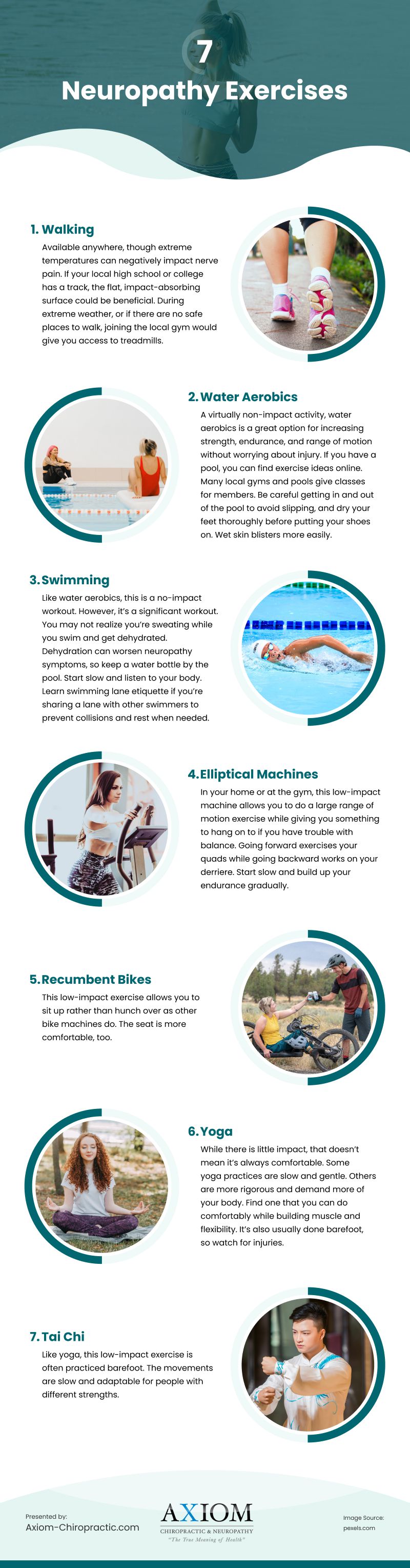 7
Neuropathy Exercises

1. Walking
Available anywhere, though extreme temperatures can negatively impact nerve pain. If your local high school or college has a track, the flat, impact-absorbing surface could be beneficial. During extreme weather, or if there are no safe places to walk, joining the local gym would give you access to treadmills.

2. Water Aerobics
A virtually non-impact activity, water aerobics is a great option for increasing strength, endurance, and range of motion without worrying about injury. If you have a pool, you can find exercise ideas online. Many local gyms and pools give classes for members. Be careful getting in and out of the pool to avoid slipping, and dry your feet thoroughly before putting your shoes on. Wet skin blisters more easily.

3. Swimming
Like water aerobics, this is a no-impact workout. However, it's a significant workout. You may not realize you're sweating while you swim and get dehydrated. Dehydration can worsen neuropathy symptoms, so keep a water bottle by the pool. Start slow and listen to your body. Learn swimming lane etiquette if you're sharing a lane with other swimmers to prevent collisions and rest when needed.

4. Elliptical Machines
In your home or at the gym, this low-impact machine allows you to do a large range of motion exercise while giving you something to hang on to if you have trouble with balance. Going forward exercises your quads while going backward works on your derriere. Start slow and build up your endurance gradually.

5. Recumbent Bikes
This low-impact exercise allows you to sit up rather than hunch over as other bike machines do. The seat is more comfortable, too.

6. Yoga
While there is little impact, that doesn't mean it's always comfortable. Some yoga practices are slow and gentle. Others are more rigorous and demand more of your body. Find one that you can do comfortably while building muscle and flexibility. It's also usually done barefoot, so watch for injuries.

7. Tai Chi
Like yoga, this low-impact exercise is often practiced barefoot. The movements are slow and adaptable for people with different strengths.

Presented by:
Axiom-Chiropractic.com

AXIOM
CHIROPRACTIC & NEUROPATHY
"The True Meaning of Health"

Image Source:
pexels.com