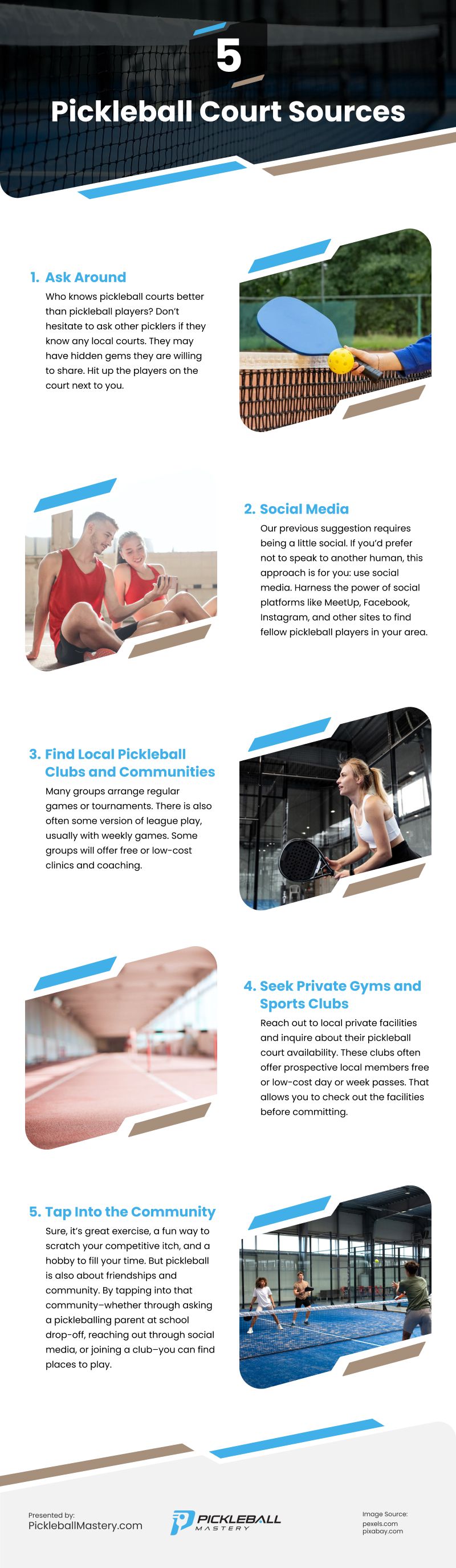 5

Pickleball Court Sources

1. Ask Around

Who knows pickleball courts better than pickleball players? Don't hesitate to ask other picklers if they know any local courts. They may have hidden gems they are willing to share. Hit up the players on the court next to you.

2. Social Media

Our previous suggestion requires being a little social. If you'd prefer not to speak to another human, this approach is for you: use social media. Harness the power of social platforms like MeetUp, Facebook, Instagram, and other sites to find fellow pickleball players in your area.

3. Find Local Pickleball Clubs and Communities

Many groups arrange regular games or tournaments. There is also often some version of league play, usually with weekly games. Some groups will offer free or low-cost clinics and coaching.

4. Seek Private Gyms and Sports Clubs

Reach out to local private facilities and inquire about their pickleball court availability. These clubs often offer prospective local members free or low-cost day or week passes. That allows you to check out the facilities before committing.

5. Tap Into the Community

Sure, it's great exercise, a fun way to scratch your competitive itch, and a hobby to fill your time. But pickleball is also about friendships and community. By tapping into that community–whether through asking a pickleballing parent at school drop-off, reaching out through social media, or joining a club–you can find places to play.

Presented by:
PickleballMastery.com

PICKLEBALL MASTERY

Image Source:
pexels.com
pixabay.com