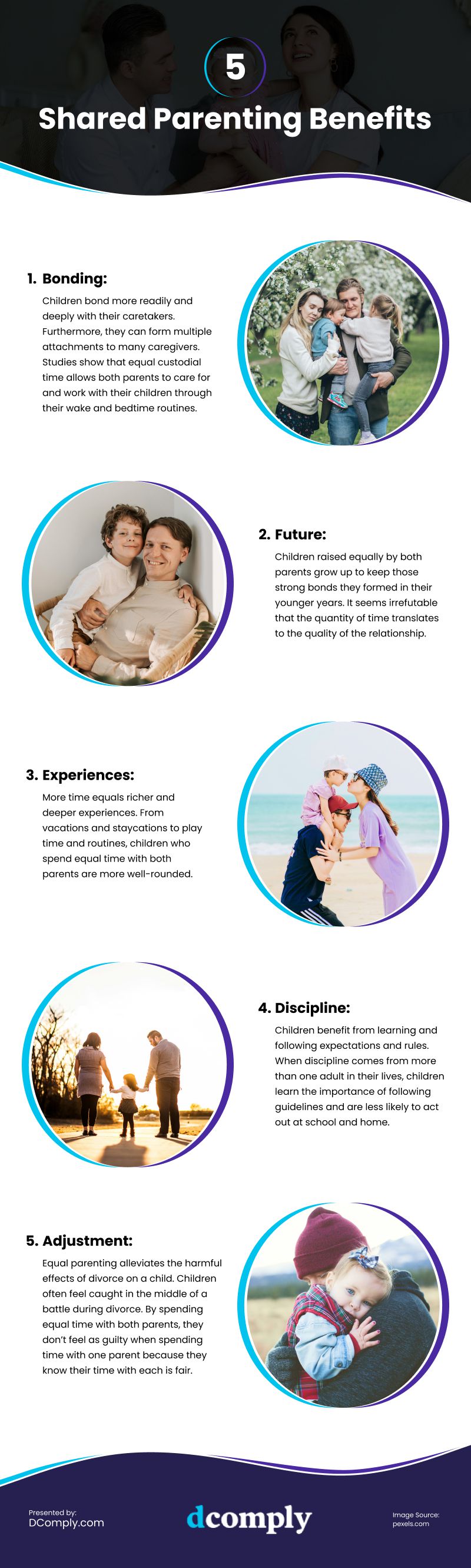 5

Shared Parenting Benefits

1. Bonding:

Children bond more readily and deeply with their caretakers. Furthermore, they can form multiple attachments to many caregivers. Studies show that equal custodial time allows both parents to care for and work with their children through their wake and bedtime routines.

2. Future:

Children raised equally by both parents grow up to keep those strong bonds they formed in their younger years. It seems irrefutable that the quantity of time translates to the quality of the relationship.

3. Experiences:

More time equals richer and deeper experiences. From vacations and staycations to play time and routines, children who spend equal time with both parents are more well-rounded.

4. Discipline:

Children benefit from learning and following expectations and rules. When discipline comes from more than one adult in their lives, children learn the importance of following guidelines and are less likely to act out at school and home.

5. Adjustment:

Equal parenting alleviates the harmful effects of divorce on a child. Children often feel caught in the middle of a battle during divorce. By spending equal time with both parents, they don't feel as guilty when spending time with one parent because they know their time with each is fair.

Presented by:
DComply.com

dcomply

Image Source:
pexels.com