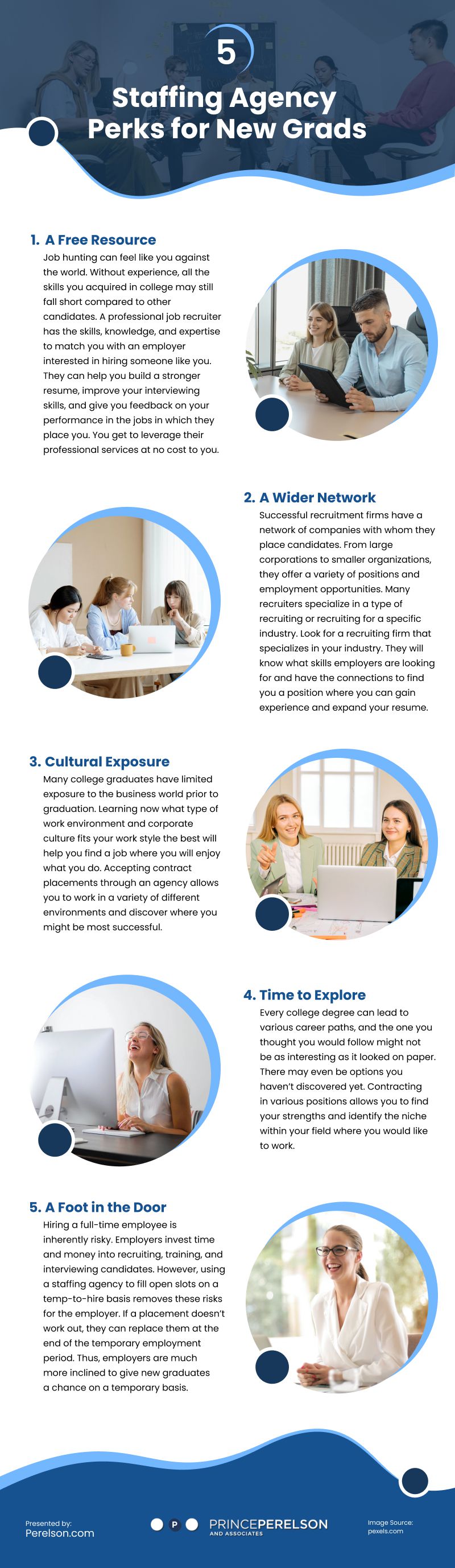 5

Staffing Agency Perks for New Grads

1. A Free Resource

Job hunting can feel like you against the world. Without experience, all the skills you acquired in college may still fall short compared to other candidates. A professional job recruiter has the skills, knowledge, and expertise to match you with an employer interested in hiring someone like you. They can help you build a stronger resume, improve your interviewing skills, and give you feedback on your performance in the jobs in which they place you. You get to leverage their professional services at no cost to you.

2. A Wider Network

Successful recruitment firms have a network of companies with whom they place candidates. From large corporations to smaller organizations, they offer a variety of positions and employment opportunities. Many recruiters specialize in a type of recruiting or recruiting for a specific industry. Look for a recruiting firm that specializes in your industry. They will know what skills employers are looking for and have the connections to find you a position where you can gain experience and expand your resume.

3. Cultural Exposure

Many college graduates have limited exposure to the business world prior to graduation. Learning now what type of work environment and corporate culture fits your work style the best will help you find a job where you will enjoy what you do. Accepting contract placements through an agency allows you to work in a variety of different environments and discover where you might be most successful.

4. Time to Explore

Every college degree can lead to various career paths, and the one you thought you would follow might not be as interesting as it looked on paper. There may even be options you haven't discovered yet. Contracting in various positions allows you to find your strengths and identify the niche within your field where you would like to work.

5. A Foot in the Door

Hiring a full-time employee is inherently risky. Employers invest time and money into recruiting, training, and interviewing candidates. However, using a staffing agency to fill open slots on a temp-to-hire basis removes these risks for the employer. If a placement doesn't work out, they can replace them at the end of the temporary employment period. Thus, employers are much more inclined to give new graduates a chance on a temporary basis.

Presented by:
Perelson.com

P PRINCEPERELSON AND ASSOCIATES

Image Source:
pexels.com