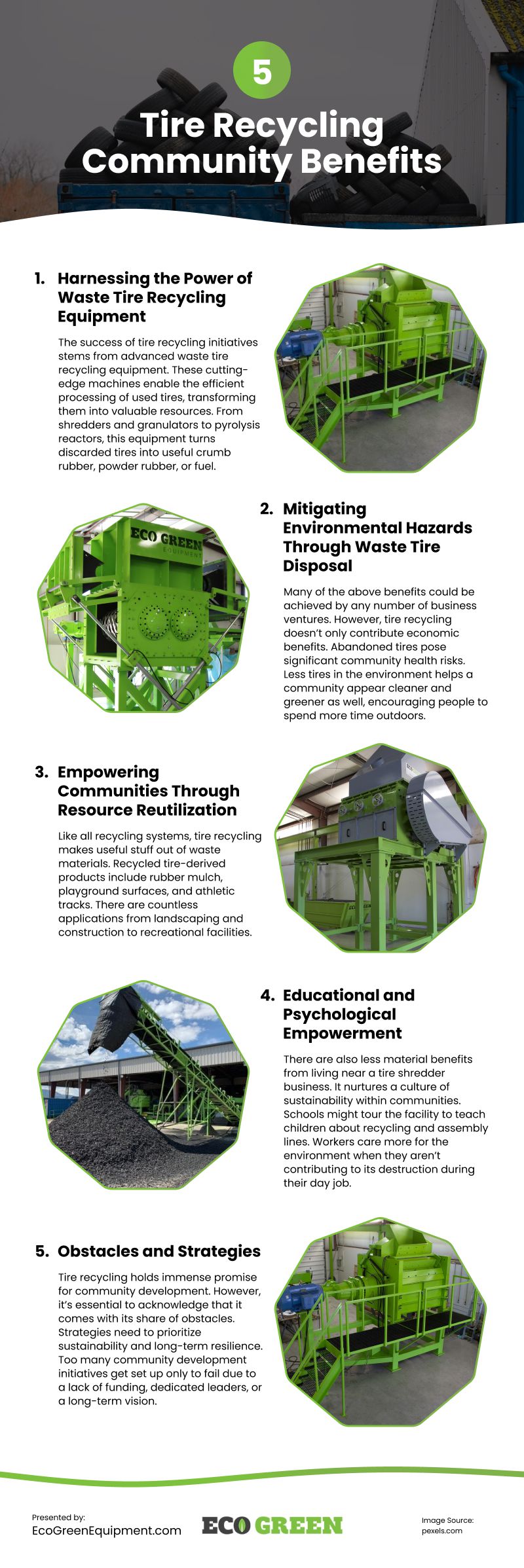 5

Tire Recycling Community Benefits

1. Harnessing the Power of Waste Tire Recycling Equipment

The success of tire recycling initiatives stems from advanced waste tire recycling equipment. These cutting-edge machines enable the efficient processing of used tires, transforming them into valuable resources. From shredders and granulators to pyrolysis reactors, this equipment turns discarded tires into useful crumb rubber, powder rubber, or fuel.

ECO GREEN EQUIPMENT

2. Mitigating Environmental Hazards Through Waste Tire Disposal

Many of the above benefits could be achieved by any number of business ventures. However, tire recycling doesn't only contribute economic benefits. Abandoned tires pose significant community health risks. Less tires in the environment helps a community appear cleaner and greener as well, encouraging people to spend more time outdoors.

3. Empowering Communities Through Resource Reutilization

Like all recycling systems, tire recycling makes useful stuff out of waste materials. Recycled tire-derived products include rubber mulch, playground surfaces, and athletic tracks. There are countless applications from landscaping and construction to recreational facilities.

4. Educational and Psychological Empowerment

There are also less material benefits from living near a tire shredder business. It nurtures a culture of sustainability within communities. Schools might tour the facility to teach children about recycling and assembly lines. Workers care more for the environment when they aren't contributing to its destruction during their day job.

5. Obstacles and Strategies

Tire recycling holds immense promise for community development. However, it's essential to acknowledge that it comes with its share of obstacles. Strategies need to prioritize sustainability and long-term resilience. Too many community development initiatives get set up only to fail due to a lack of funding, dedicated leaders, or a long-term vision.

Presented by:
EcoGreenEquipment.com

ECO GREEN

Image Source:
pexels.com