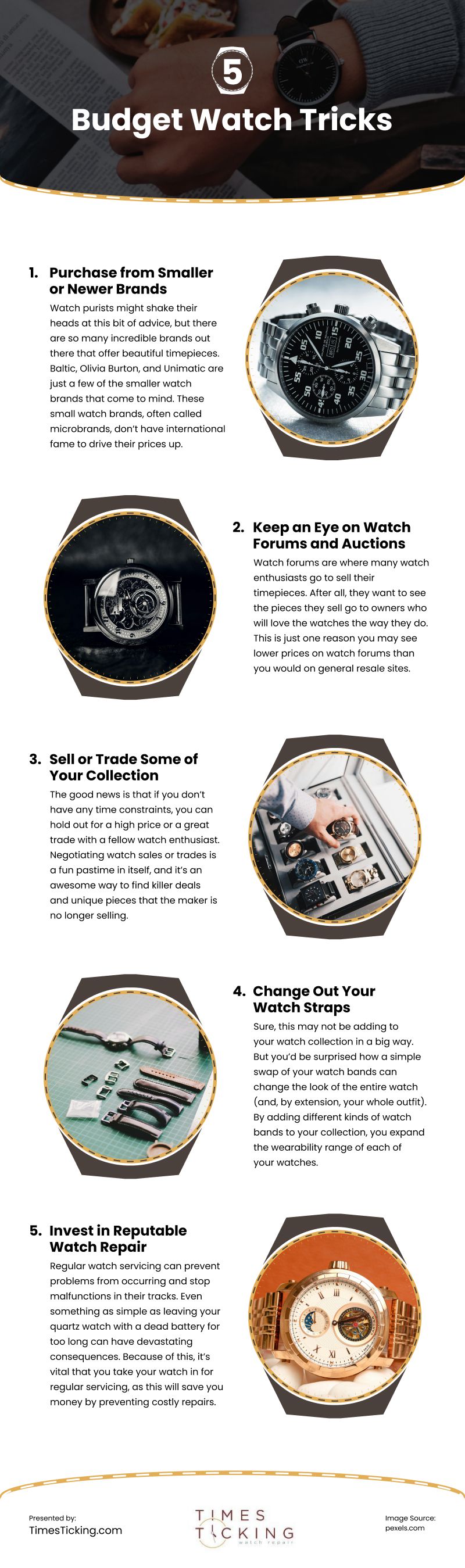 5
Budget Watch Tricks

1. Purchase from Smaller or Newer Brands
Watch purists might shake their heads at this bit of advice, but there are so many incredible brands out there that offer beautiful timepieces. Baltic, Olivia Burton, and Unimatic are just a few of the smaller watch brands that come to mind. These small watch brands, often called microbrands, don't have international fame to drive their prices up.

2. Keep an Eye on Watch Forums and Auctions
Watch forums are where many watch enthusiasts go to sell their timepieces. After all, they want to see the pieces they sell go to owners who will love the watches the way they do. This is just one reason you may see lower prices on watch forums than you would on general resale sites.

3. Sell or Trade Some of Your Collection
The good news is that if you don't have any time constraints, you can hold out for a high price or a great trade with a fellow watch enthusiast. Negotiating watch sales or trades is a fun pastime in itself, and it's an awesome way to find killer deals and unique pieces that the maker is no longer selling.

4. Change Out Your Watch Straps
Sure, this may not be adding to your watch collection in a big way. But you'd be surprised how a simple swap of your watch bands can change the look of the entire watch (and, by extension, your whole outfit). By adding different kinds of watch bands to your collection, you expand the wearability range of each of your watches.

5. Invest in Reputable Watch Repair
Regular watch servicing can prevent problems from occurring and stop malfunctions in their tracks. Even something as simple as leaving your quartz watch with a dead battery for too long can have devastating consequences. Because of this, it's vital that you take your watch in for regular servicing, as this will save you money by preventing costly repairs.

Presented by:
TimesTicking.com

TIMES TICKING
watch repair

Image Source:
pexels.com