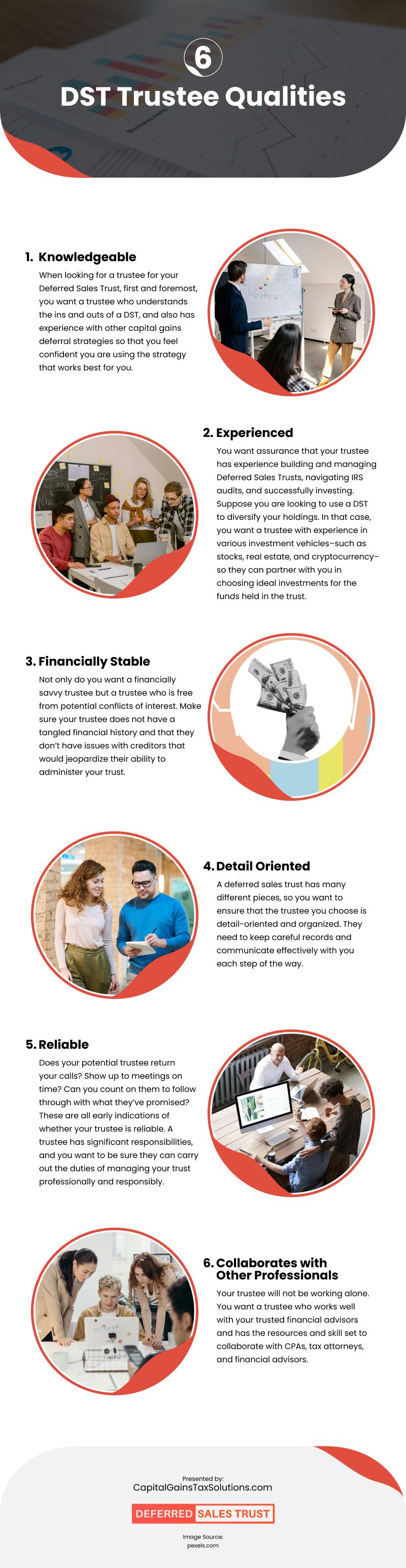 6

DST Trustee Qualities

1. Knowledgeable

When looking for a trustee for your Deferred Sales Trust, first and foremost, you want a trustee who understands the ins and outs of a DST, and also has experience with other capital gains deferral strategies so that you feel confident you are using the strategy that works best for you.

2. Experienced

You want assurance that your trustee has experience building and managing Deferred Sales Trusts, navigating IRS audits, and successfully investing. Suppose you are looking to use a DST to diversify your holdings. In that case, you want a trustee with experience in various investment vehicles–such as stocks, real estate, and cryptocurrency–so they can partner with you in choosing ideal investments for the funds held in the trust.

3. Financially Stable

Not only do you want a financially savvy trustee but a trustee who is free from potential conflicts of interest. Make sure your trustee does not have a tangled financial history and that they don't have issues with creditors that would jeopardize their ability to administer your trust.

4. Detail Oriented

A deferred sales trust has many different pieces, so you want to ensure that the trustee you choose is detail-oriented and organized. They need to keep careful records and communicate effectively with you each step of the way.

5. Reliable

Does your potential trustee return your calls? Show up to meetings on time? Can you count on them to follow through with what they've promised? These are all early indications of whether your trustee is reliable. A trustee has significant responsibilities, and you want to be sure they can carry out the duties of managing your trust professionally and responsibly.

6. Collaborates with Other Professionals

Your trustee will not be working alone. You want a trustee who works well with your trusted financial advisors and has the resources and skill set to collaborate with CPAs, tax attorneys, and financial advisors.

Presented by:
CapitalGainsTaxSolutions.com

DEFERRED SALES TRUST

Image Source:
pexels.com