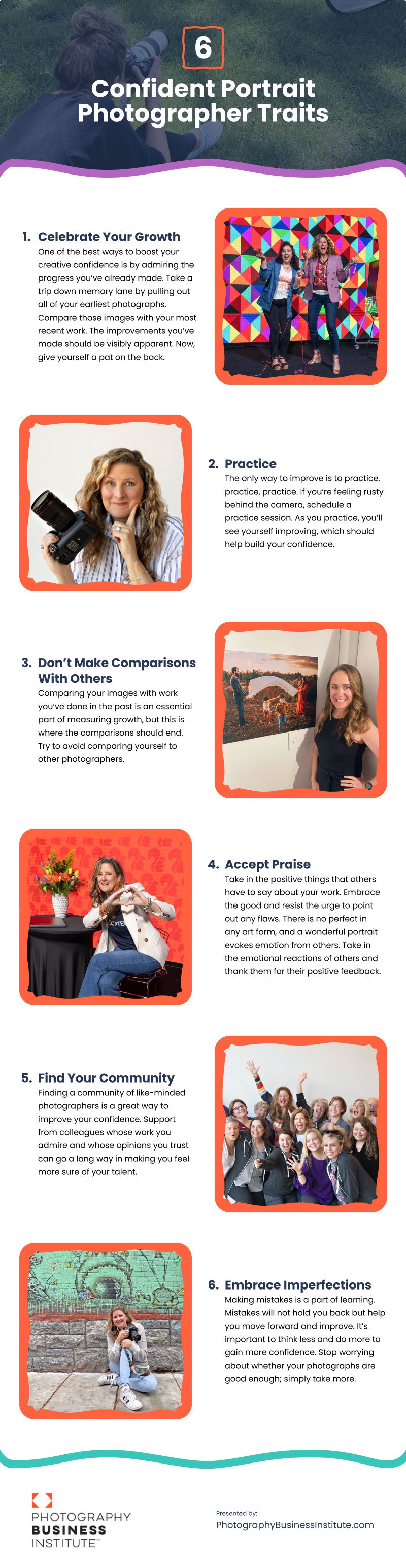 6

Confident Portrait Photographer Traits

1. Celebrate Your Growth
One of the best ways to boost your creative confidence is by admiring the progress you've already made. Take a trip down memory lane by pulling out all of your earliest photographs. Compare those images with your most recent work. The improvements you've made should be visibly apparent. Now, give yourself a pat on the back.

2. Practice
The only way to improve is to practice, practice, practice. If you're feeling rusty behind the camera, schedule a practice session. As you practice, you'll see yourself improving, which should help build your confidence.

3. Don't Make Comparisons With Others
Comparing your images with work you've done in the past is an essential part of measuring growth, but this is where the comparisons should end. Try to avoid comparing yourself to other photographers.

4. Accept Praise
Take in the positive things that others have to say about your work. Embrace the good and resist the urge to point out any flaws. There is no perfect in any art form, and a wonderful portrait evokes emotion from others. Take in the emotional reactions of others and thank them for their positive feedback.

5. Find Your Community
Finding a community of like-minded photographers is a great way to improve your confidence. Support from colleagues whose work you admire and whose opinions you trust can go a long way in making you feel more sure of your talent.

6. Embrace Imperfections
Making mistakes is a part of learning. Mistakes will not hold you back but help you move forward and improve. It's important to think less and do more to gain more confidence. Stop worrying about whether your photographs are good enough; simply take more.

PHOTOGRAPHY BUSINESS INSTITUTE™

Presented by:
PhotographyBusinessInstitute.com