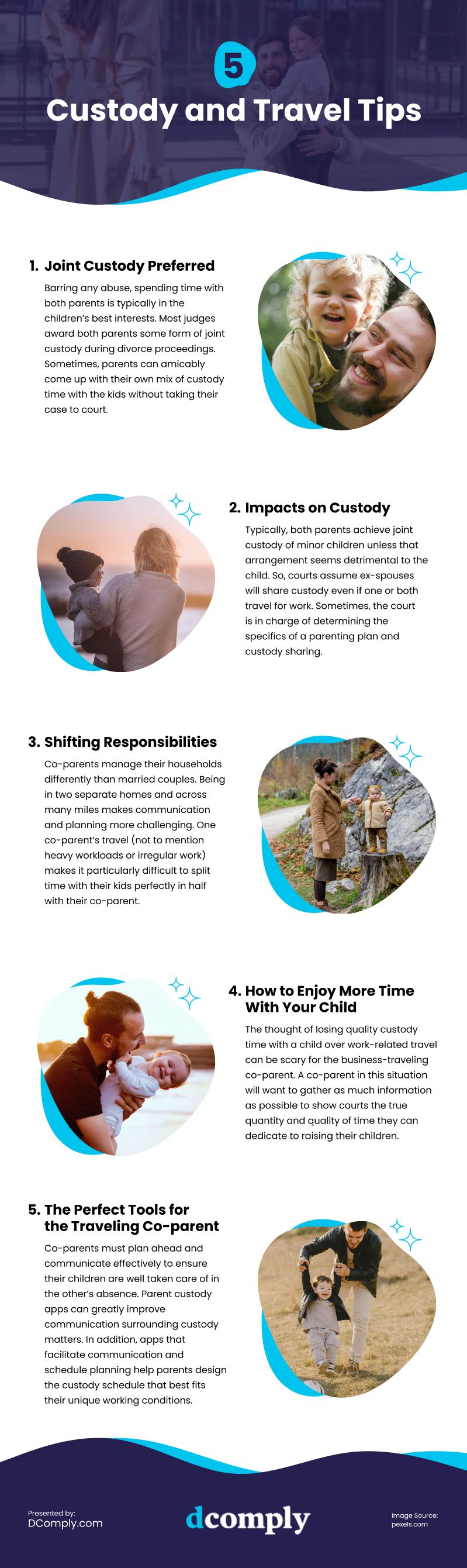 5
Custody and Travel Tips

1. Joint Custody Preferred

Barring any abuse, spending time with both parents is typically in the children's best interests. Most judges award both parents some form of joint custody during divorce proceedings. Sometimes, parents can amicably come up with their own mix of custody time with the kids without taking their case to court.

2. Impacts on Custody

Typically, both parents achieve joint custody of minor children unless that arrangement seems detrimental to the child. So, courts assume ex-spouses will share custody even if one or both travel for work. Sometimes, the court is in charge of determining the specifics of a parenting plan and custody sharing.

3. Shifting Responsibilities

Co-parents manage their households differently than married couples. Being in two separate homes and across many miles makes communication and planning more challenging. One co-parent's travel (not to mention heavy workloads or irregular work) makes it particularly difficult to split time with their kids perfectly in half with their co-parent.

4. How to Enjoy More Time With Your Child

The thought of losing quality custody time with a child over work-related travel can be scary for the business-traveling co-parent. A co-parent in this situation will want to gather as much information as possible to show courts the true quantity and quality of time they can dedicate to raising their children.

5. The Perfect Tools for the Traveling Co-parent

Co-parents must plan ahead and communicate effectively to ensure their children are well taken care of in the other's absence. Parent custody apps can greatly improve communication surrounding custody matters. In addition, apps that facilitate communication and schedule planning help parents design the custody schedule that best fits their unique working conditions.

Presented by:
DComply.com

dcomply

Image Source:
pexels.com