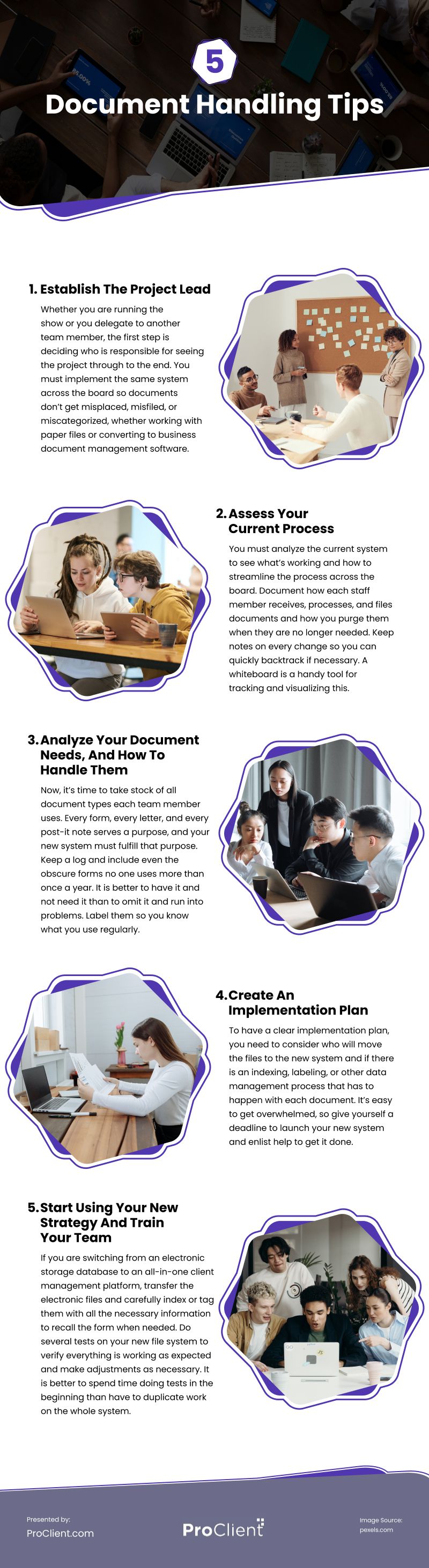 5
Document Handling Tips

1. Establish The Project Lead

Whether you are running the show or you delegate to another team member, the first step is deciding who is responsible for seeing the project through to the end. You must implement the same system across the board so documents don't get misplaced, misfiled, or miscategorized, whether working with paper files or converting to business document management software.

2. Assess Your Current Process

You must analyze the current system to see what's working and how to streamline the process across the board. Document how each staff member receives, processes, and files documents and how you purge them when they are no longer needed. Keep notes on every change so you can quickly backtrack if necessary. A whiteboard is a handy tool for tracking and visualizing this.

3. Analyze Your Document Needs, And How To Handle Them

Now, it's time to take stock of all document types each team member uses. Every form, every letter, and every post-it note serves a purpose, and your new system must fulfill that purpose. Keep a log and include even the obscure forms no one uses more than once a year. It is better to have it and not need it than to omit it and run into problems. Label them so you know what you use regularly.

4. Create An Implementation Plan

To have a clear implementation plan, you need to consider who will move the files to the new system and if there is an indexing, labeling, or other data management process that has to happen with each document. It's easy to get overwhelmed, so give yourself a deadline to launch your new system and enlist help to get it done.

5. Start Using Your New Strategy And Train Your Team

If you are switching from an electronic storage database to an all-in-one client management platform, transfer the electronic files and carefully index or tag them with all the necessary information to recall the form when needed. Do several tests on your new file system to verify everything is working as expected and make adjustments as necessary. It is better to spend time doing tests in the beginning than have to duplicate work on the whole system.

Presented by:
ProClient.com

ProClient

Image Source:
pexels.com