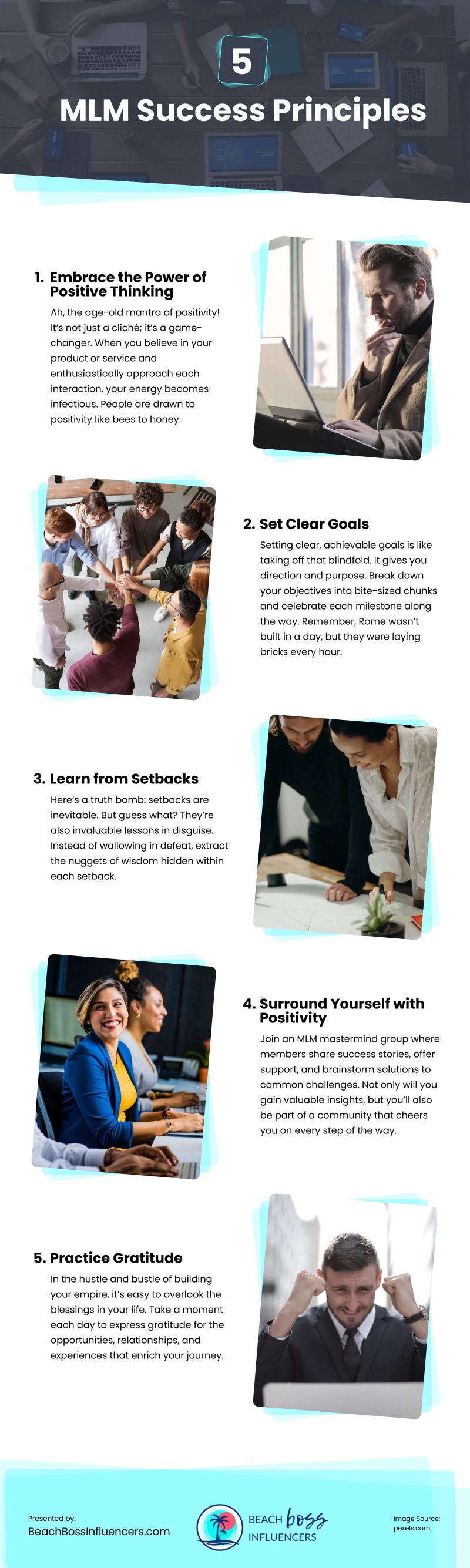 5

MLM Success Principles

1. Embrace the Power of Positive Thinking

Ah, the age-old mantra of positivity! It's not just a cliché; it's a game-changer. When you believe in your product or service and enthusiastically approach each interaction, your energy becomes infectious. People are drawn to positivity like bees to honey.

2. Set Clear Goals

Setting clear, achievable goals is like taking off that blindfold. It gives you direction and purpose. Break down your objectives into bite-sized chunks and celebrate each milestone along the way. Remember, Rome wasn't built in a day, but they were laying bricks every hour.

3. Learn from Setbacks

Here's a truth bomb: setbacks are inevitable. But guess what? They're also invaluable lessons in disguise. Instead of wallowing in defeat, extract the nuggets of wisdom hidden within each setback.

4. Surround Yourself with Positivity

Join an MLM mastermind group where members share success stories, offer support, and brainstorm solutions to common challenges. Not only will you gain valuable insights, but you'll also be part of a community that cheers you on every step of the way.

5. Practice Gratitude

In the hustle and bustle of building your empire, it's easy to overlook the blessings in your life. Take a moment each day to express gratitude for the opportunities, relationships, and experiences that enrich your journey.

Presented by:
BeachBossInfluencers.com

BEACH boss INFLUENCERS

Image Source:
pexels.com