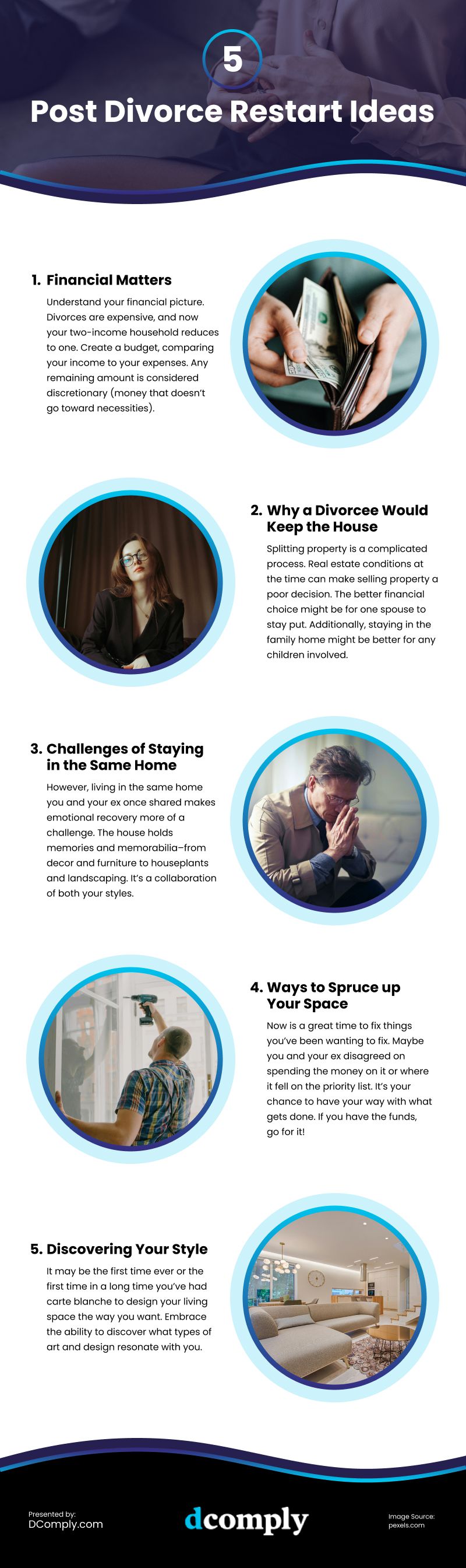 5

Post Divorce Restart Ideas

1. Financial Matters

Understand your financial picture. Divorces are expensive, and now your two-income household reduces to one. Create a budget, comparing your income to your expenses. Any remaining amount is considered discretionary (money that doesn't go toward necessities).

2. Why a Divorcee Would Keep the House

Splitting property is a complicated process. Real estate conditions at the time can make selling property a poor decision. The better financial choice might be for one spouse to stay put. Additionally, staying in the family home might be better for any children involved.

3. Challenges of Staying in the Same Home

However, living in the same home you and your ex once shared makes emotional recovery more of a challenge. The house holds memories and memorabilia–from decor and furniture to houseplants and landscaping. It's a collaboration of both your styles.

4. Ways to Spruce up Your Space

Now is a great time to fix things you've been wanting to fix. Maybe you and your ex disagreed on spending the money on it or where it fell on the priority list. It's your chance to have your way with what gets done. If you have the funds, go for it!

5. Discovering Your Style

It may be the first time ever or the first time in a long time you've had carte blanche to design your living space the way you want. Embrace the ability to discover what types of art and design resonate with you.

Presented by:
DComply.com

dcomply

Image Source:
pexels.com