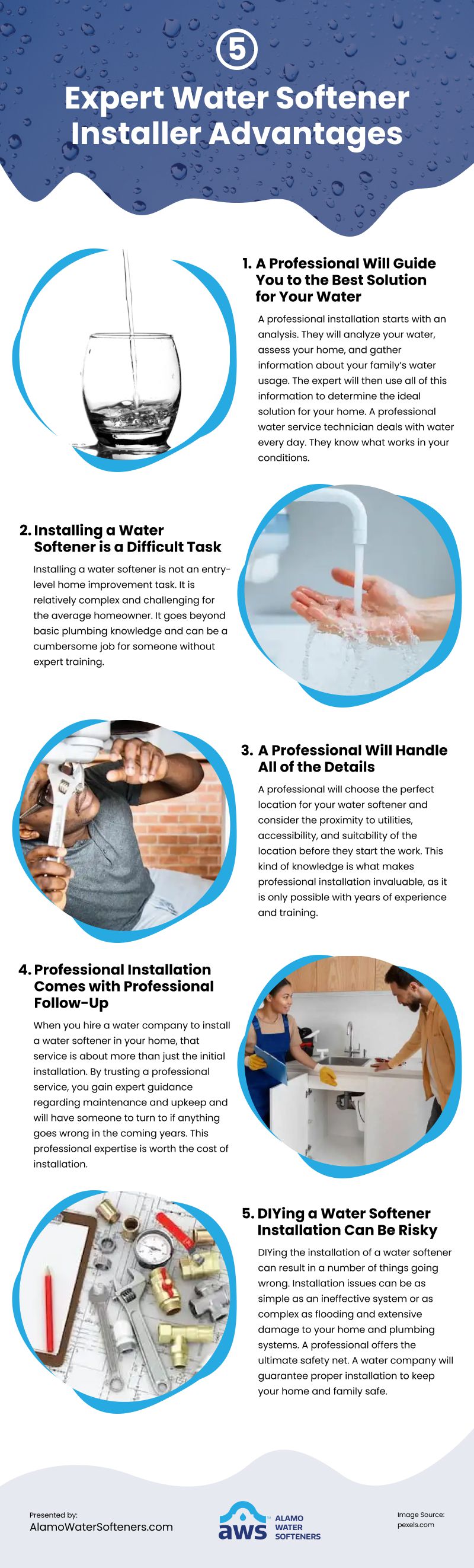 5

Expert Water Softener Installer Advantages

1. A Professional Will Guide You to the Best Solution for Your Water

A professional installation starts with an analysis. They will analyze your water, assess your home, and gather information about your family's water usage. The expert will then use all of this information to determine the ideal solution for your home. A professional water service technician deals with water every day. They know what works in your conditions.

2. Installing a Water Softener is a Difficult Task

Installing a water softener is not an entry-level home improvement task. It is relatively complex and challenging for the average homeowner. It goes beyond basic plumbing knowledge and can be a cumbersome job for someone without expert training.

3. A Professional Will Handle All of the Details

A professional will choose the perfect location for your water softener and consider the proximity to utilities, accessibility, and suitability of the location before they start the work. This kind of knowledge is what makes professional installation invaluable, as it is only possible with years of experience and training.

4. Professional Installation Comes with Professional Follow-Up

When you hire a water company to install a water softener in your home, that service is about more than just the initial installation. By trusting a professional service, you gain expert guidance regarding maintenance and upkeep and will have someone to turn to if anything goes wrong in the coming years. This professional expertise is worth the cost of installation.

5. DIYing a Water Softener Installation Can Be Risky

DIYing the installation of a water softener can result in a number of things going wrong. Installation issues can be as simple as an ineffective system or as complex as flooding and extensive damage to your home and plumbing systems. A professional offers the ultimate safety net. A water company will guarantee proper installation to keep your home and family safe.

Presented by:
AlamoWaterSofteners.com

aws ALAMO WATER SOFTENERS

Image Source:
pexels.com