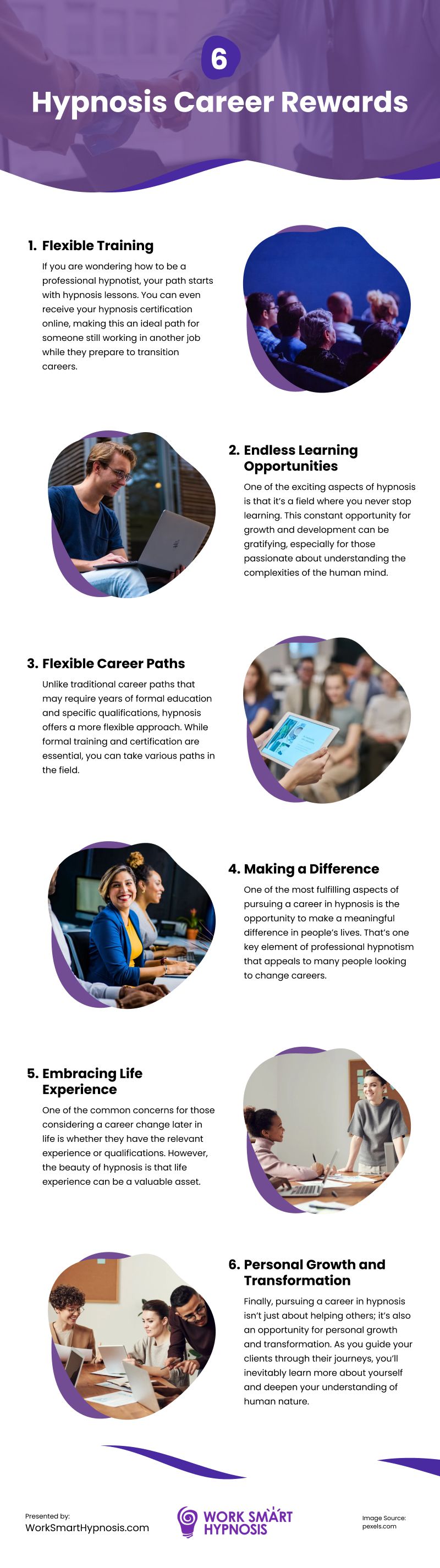 6

Hypnosis Career Rewards

1. Flexible Training

If you are wondering how to be a professional hypnotist, your path starts with hypnosis lessons. You can even receive your hypnosis certification online, making this an ideal path for someone still working in another job while they prepare to transition careers.

2. Endless Learning Opportunities

One of the exciting aspects of hypnosis is that it's a field where you never stop learning. This constant opportunity for growth and development can be gratifying, especially for those passionate about understanding the complexities of the human mind.

3. Flexible Career Paths

Unlike traditional career paths that may require years of formal education and specific qualifications, hypnosis offers a more flexible approach. While formal training and certification are essential, you can take various paths in the field.

4. Making a Difference

One of the most fulfilling aspects of pursuing a career in hypnosis is the opportunity to make a meaningful difference in people's lives. That's one key element of professional hypnotism that appeals to many people looking to change careers.

5. Embracing Life Experience

One of the common concerns for those considering a career change later in life is whether they have the relevant experience or qualifications. However, the beauty of hypnosis is that life experience can be a valuable asset.

6. Personal Growth and Transformation

Finally, pursuing a career in hypnosis isn't just about helping others; it's also an opportunity for personal growth and transformation. As you guide your clients through their journeys, you'll inevitably learn more about yourself and deepen your understanding of human nature.

Presented by:
WorkSmartHypnosis.com

WORK SMART HYPNOSIS

Image Source:
pexels.com