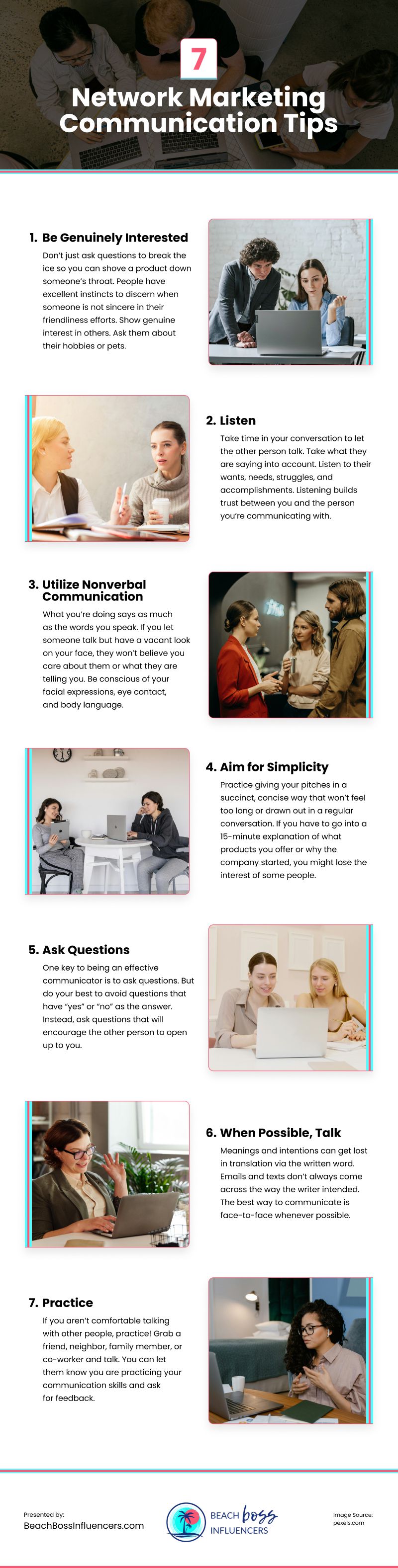 7

Network Marketing Communication Tips

1. Be Genuinely Interested

Don't just ask questions to break the ice so you can shove a product down someone's throat. People have excellent instincts to discern when someone is not sincere in their friendliness efforts. Show genuine interest in others. Ask them about their hobbies or pets.

2. Listen

Take time in your conversation to let the other person talk. Take what they are saying into account. Listen to their wants, needs, struggles, and accomplishments. Listening builds trust between you and the person you're communicating with.

3. Utilize Nonverbal Communication

What you're doing says as much as the words you speak. If you let someone talk but have a vacant look on your face, they won't believe you care about them or what they are telling you. Be conscious of your facial expressions, eye contact, and body language.

4. Aim for Simplicity

Practice giving your pitches in a succinct, concise way that won't feel too long or drawn out in a regular conversation. If you have to go into a 15-minute explanation of what products you offer or why the company started, you might lose the interest of some people.

5. Ask Questions

One key to being an effective communicator is to ask questions. But do your best to avoid questions that have "yes" or "no" as the answer. Instead, ask questions that will encourage the other person to open up to you.

6. When Possible, Talk

Meanings and intentions can get lost in translation via the written word. Emails and texts don't always come across the way the writer intended. The best way to communicate is face-to-face whenever possible.

7. Practice

If you aren't comfortable talking with other people, practice! Grab a friend, neighbor, family member, or co-worker and talk. You can let them know you are practicing your communication skills and ask for feedback.

Presented by:
BeachBossInfluencers.com

BEACH boss INFLUENCERS

Image Source:
pexels.com