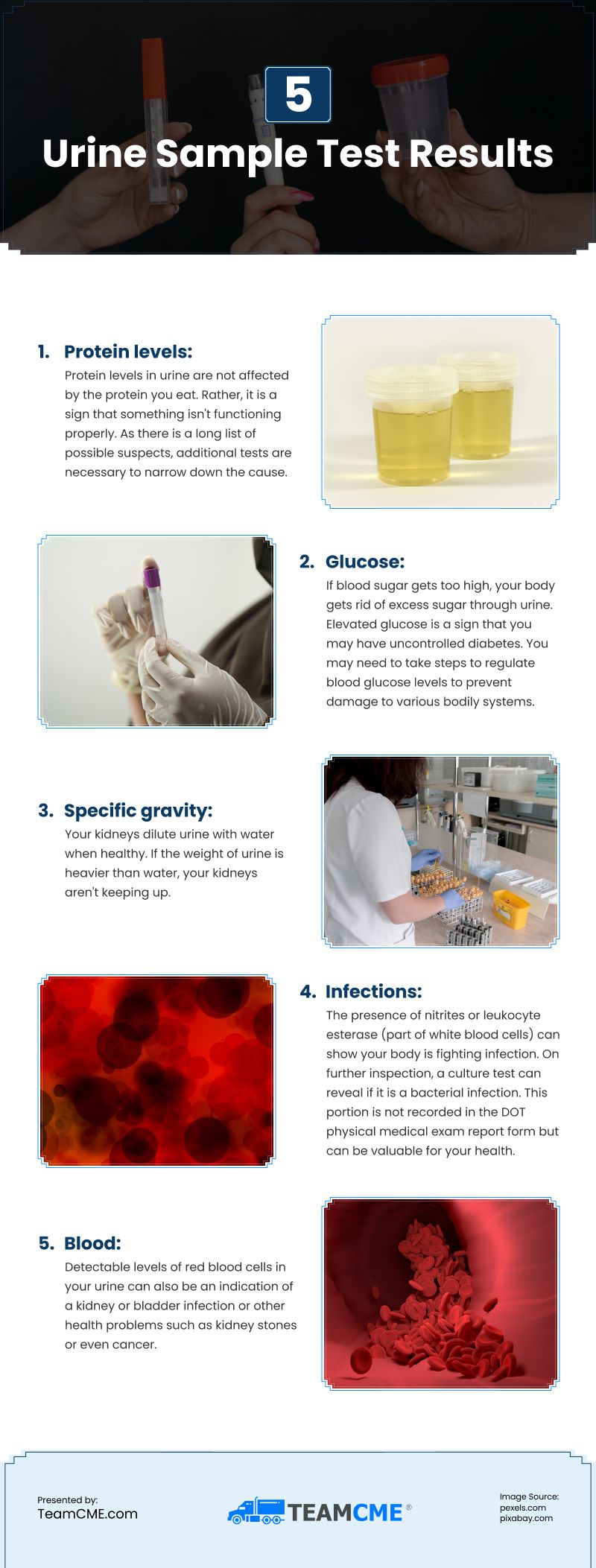 5

Urine Sample Test Results

1. Protein levels:

Protein levels in urine are not affected by the protein you eat. Rather, it is a sign that something isn't functioning properly. As there is a long list of possible suspects, additional tests are necessary to narrow down the cause.

2. Glucose:

If blood sugar gets too high, your body gets rid of excess sugar through urine. Elevated glucose is a sign that you may have uncontrolled diabetes. You may need to take steps to regulate blood glucose levels to prevent damage to various bodily systems.

3. Specific gravity:

Your kidneys dilute urine with water when healthy. If the weight of urine is heavier than water, your kidneys aren't keeping up.

4. Infections:

The presence of nitrites or leukocyte esterase (part of white blood cells) can show your body is fighting infection. On further inspection, a culture test can reveal if it is a bacterial infection. This portion is not recorded in the DOT physical medical exam report form but can be valuable for your health.

5. Blood:

Detectable levels of red blood cells in your urine can also be an indication of a kidney or bladder infection or other health problems such as kidney stones or even cancer.

Presented by:
TeamCME.com

TEAMCME ®

Image Source:
pexels.com
pixabay.com