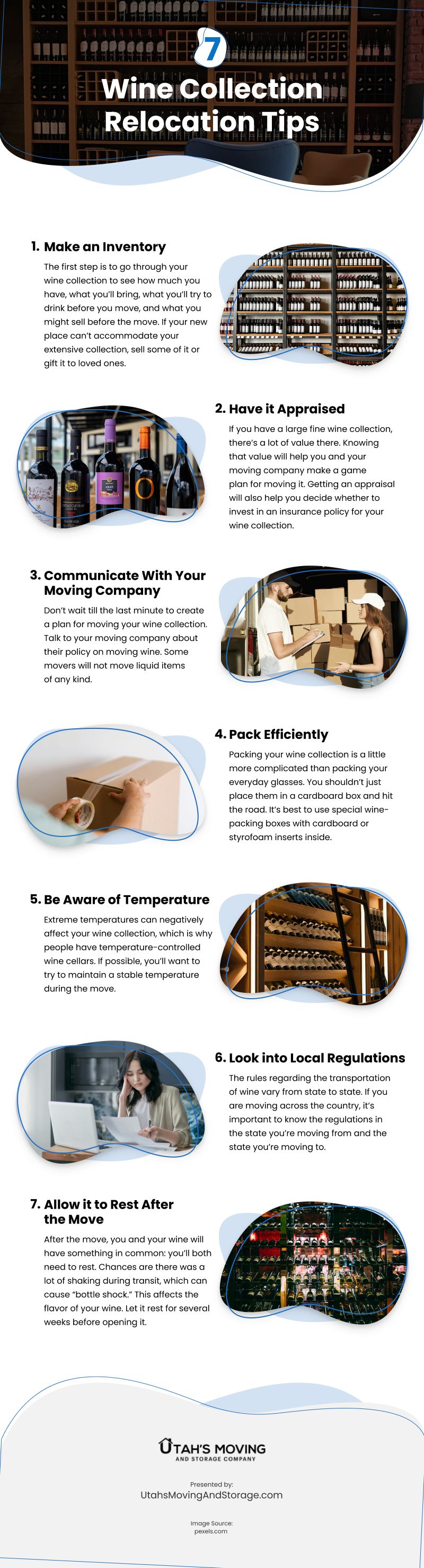 7

Wine Collection Relocation Tips

1. Make an Inventory

The first step is to go through your wine collection to see how much you have, what you'll bring, what you'll try to drink before you move, and what you might sell before the move. If your new place can't accommodate your extensive collection, sell some of it or gift it to loved ones.

2. Have it Appraised

If you have a large fine wine collection, there's a lot of value there. Knowing that value will help you and your moving company make a game plan for moving it. Getting an appraisal will also help you decide whether to invest in an insurance policy for your wine collection.

3. Communicate With Your Moving Company

Don't wait till the last minute to create a plan for moving your wine collection. Talk to your moving company about their policy on moving wine. Some movers will not move liquid items of any kind.

4. Pack Efficiently

Packing your wine collection is a little more complicated than packing your everyday glasses. You shouldn't just place them in a cardboard box and hit the road. It's best to use special wine-packing boxes with cardboard or styrofoam inserts inside.

5. Be Aware of Temperature

Extreme temperatures can negatively affect your wine collection, which is why people have temperature-controlled wine cellars. If possible, you'll want to try to maintain a stable temperature during the move.

6. Look into Local Regulations

The rules regarding the transportation of wine vary from state to state. If you are moving across the country, it's important to know the regulations in the state you're moving from and the state you're moving to.

7. Allow it to Rest After the Move

After the move, you and your wine will have something in common: you'll both need to rest. Chances are there was a lot of shaking during transit, which can cause "bottle shock." This affects the flavor of your wine. Let it rest for several weeks before opening it.

UTAH'S MOVING
AND STORAGE COMPANY

Presented by:
UtahsMovingAndStorage.com

Image Source:
pexels.com