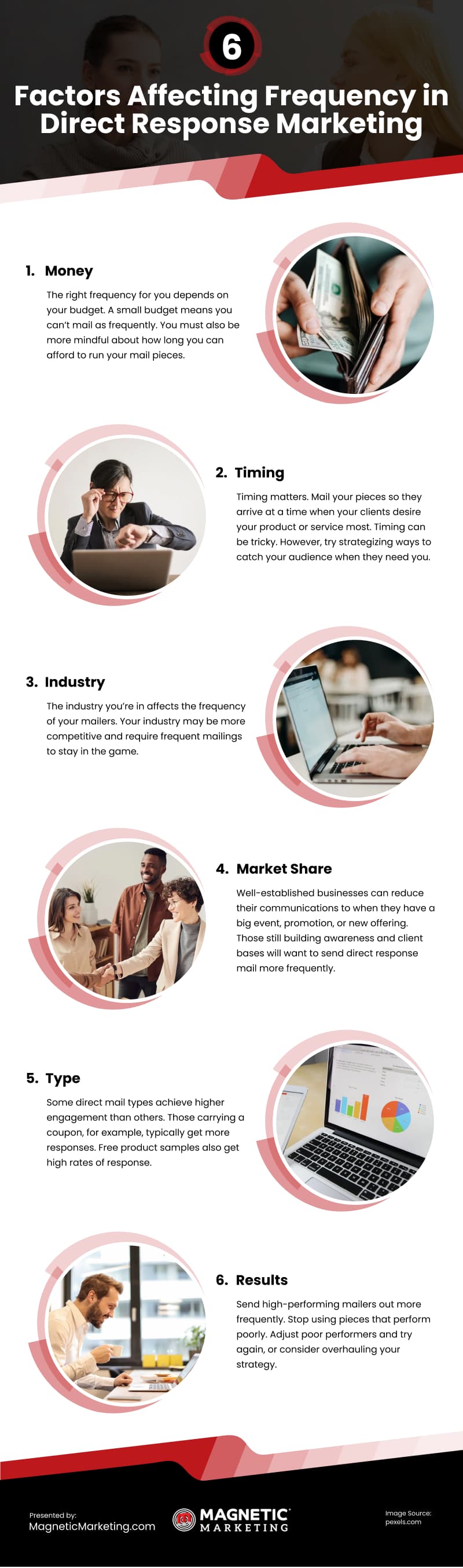 6

Factors Affecting Frequency in Direct Response Marketing

1. Money

The right frequency for you depends on your budget. A small budget means you can't mail as frequently. You must also be more mindful about how long you can afford to run your mail pieces.

2. Timing

Timing matters. Mail your pieces so they arrive at a time when your clients desire your product or service most. Timing can be tricky. However, try strategizing ways to catch your audience when they need you.

3. Industry

The industry you're in affects the frequency of your mailers. Your industry may be more competitive and require frequent mailings to stay in the game.

4. Market Share

Well-established businesses can reduce their communications to when they have a big event, promotion, or new offering. Those still building awareness and client bases will want to send direct response mail more frequently.

5. Type

Some direct mail types achieve higher engagement than others. Those carrying a coupon, for example, typically get more responses. Free product samples also get high rates of response.

6. Results

Send high-performing mailers out more frequently. Stop using pieces that perform poorly. Adjust poor performers and try again, or consider overhauling your strategy.

Presented by:
MagneticMarketing.com

MAGNETIC MARKETING

Image Source:
pexels.com