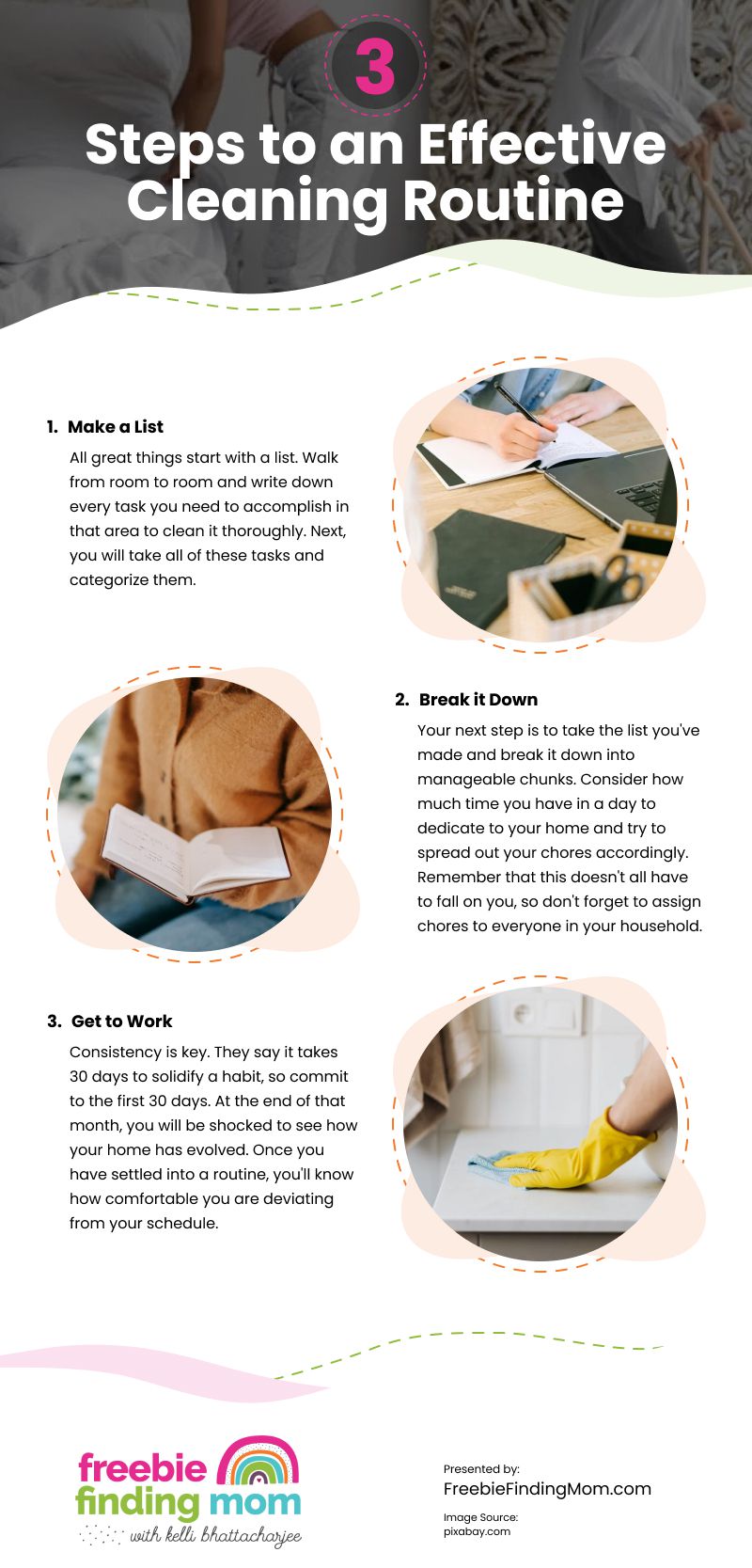 3

Steps to an Effective Cleaning Routine

1. Make a List

All great things start with a list. Walk from room to room and write down every task you need to accomplish in that area to clean it thoroughly. Next, you will take all of these tasks and categorize them.

2. Break it Down

Your next step is to take the list you've made and break it down into manageable chunks. Consider how much time you have in a day to dedicate to your home and try to spread out your chores accordingly. Remember that this doesn't all have to fall on you, so don't forget to assign chores to everyone in your household.

3. Get to Work

Consistency is key. They say it takes 30 days to solidify a habit, so commit to the first 30 days. At the end of that month, you will be shocked to see how your home has evolved. Once you have settled into a routine, you'll know how comfortable you are deviating from your schedule.

freebie finding mom
with kelli bhattacharjee

Presented by:
FreebieFindingMom.com

Image Source:
pixabay.com