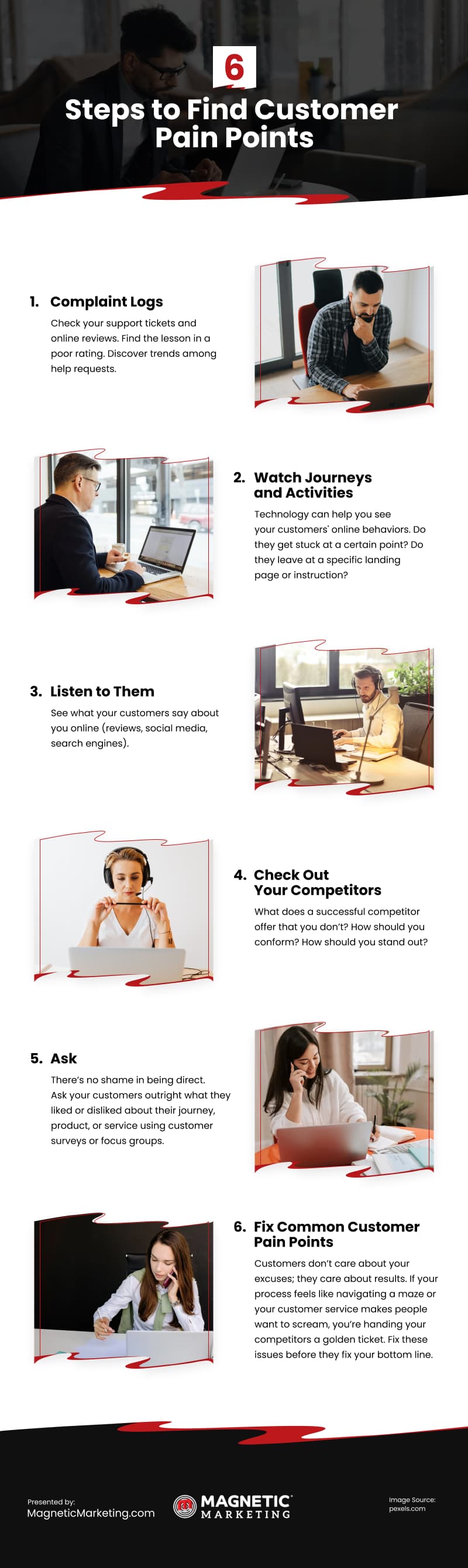 6

Steps to Find Customer Pain Points

1. Complaint Logs

Check your support tickets and online reviews. Find the lesson in a poor rating. Discover trends among help requests.

2. Watch Journeys and Activities

Technology can help you see your customers' online behaviors. Do they get stuck at a certain point? Do they leave at a specific landing page or instruction?

3. Listen to Them

See what your customers say about you online (reviews, social media, search engines).

4. Check Out Your Competitors

What does a successful competitor offer that you don't? How should you conform? How should you stand out?

5. Ask

There's no shame in being direct. Ask your customers outright what they liked or disliked about their journey, product, or service using customer surveys or focus groups.

6. Fix Common Customer Pain Points

Customers don't care about your excuses; they care about results. If your process feels like navigating a maze or your customer service makes people want to scream, you're handing your competitors a golden ticket. Fix these issues before they fix your bottom line.

Presented by:
MagneticMarketing.com

MAGNETIC MARKETING

Image Source:
pexels.com